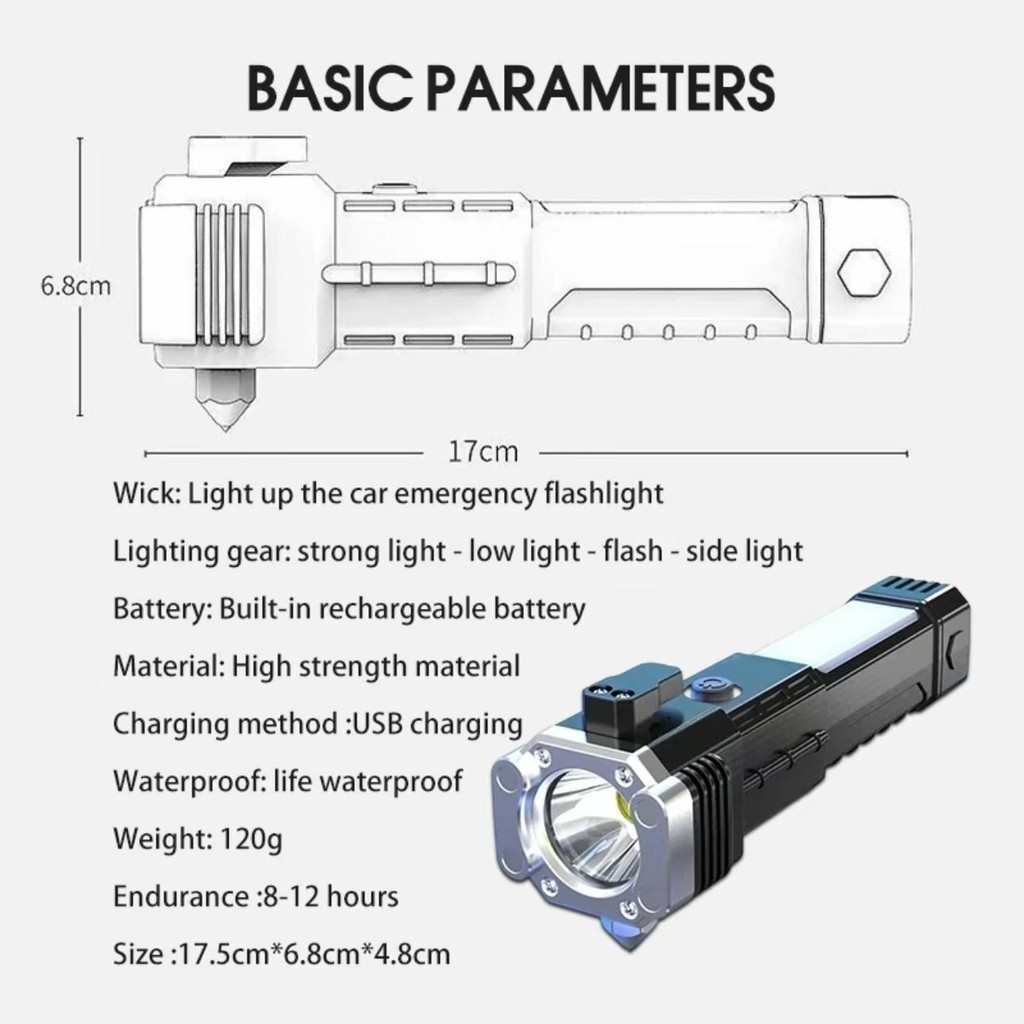 BASIC PARAMETERS

6.8cm

17cm

Wick: Light up the car emergency flashlight

Lighting gear: strong light - low light - flash - side light

Battery: Built-in rechargeable battery

Material: High strength material

Charging method :USB charging

Waterproof: life waterproof

Weight: 120g

Endurance :8-12 hours

Size :17.5cm*6.8cm*4.8cm