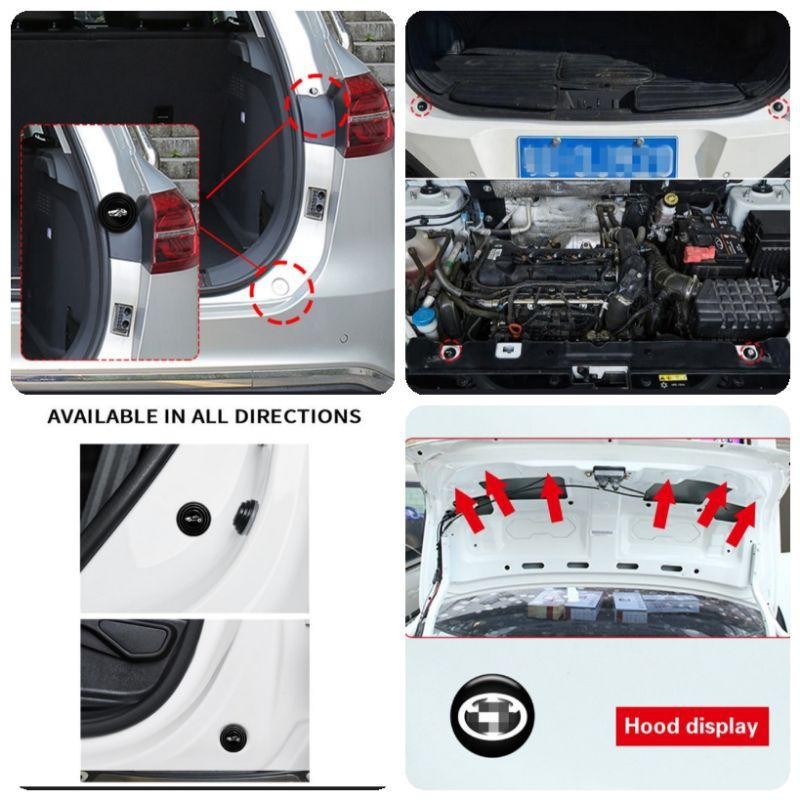 AVAILABLE IN ALL DIRECTIONS

Hood display