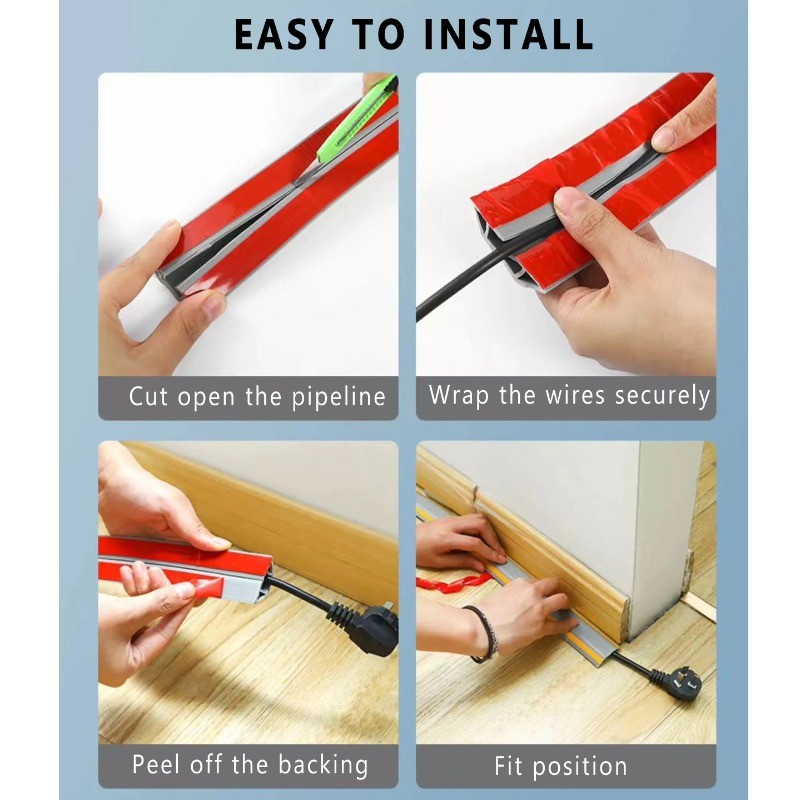 EASY TO INSTALL

Cut open the pipeline

Wrap the wires securely

Peel off the backing

Fit position