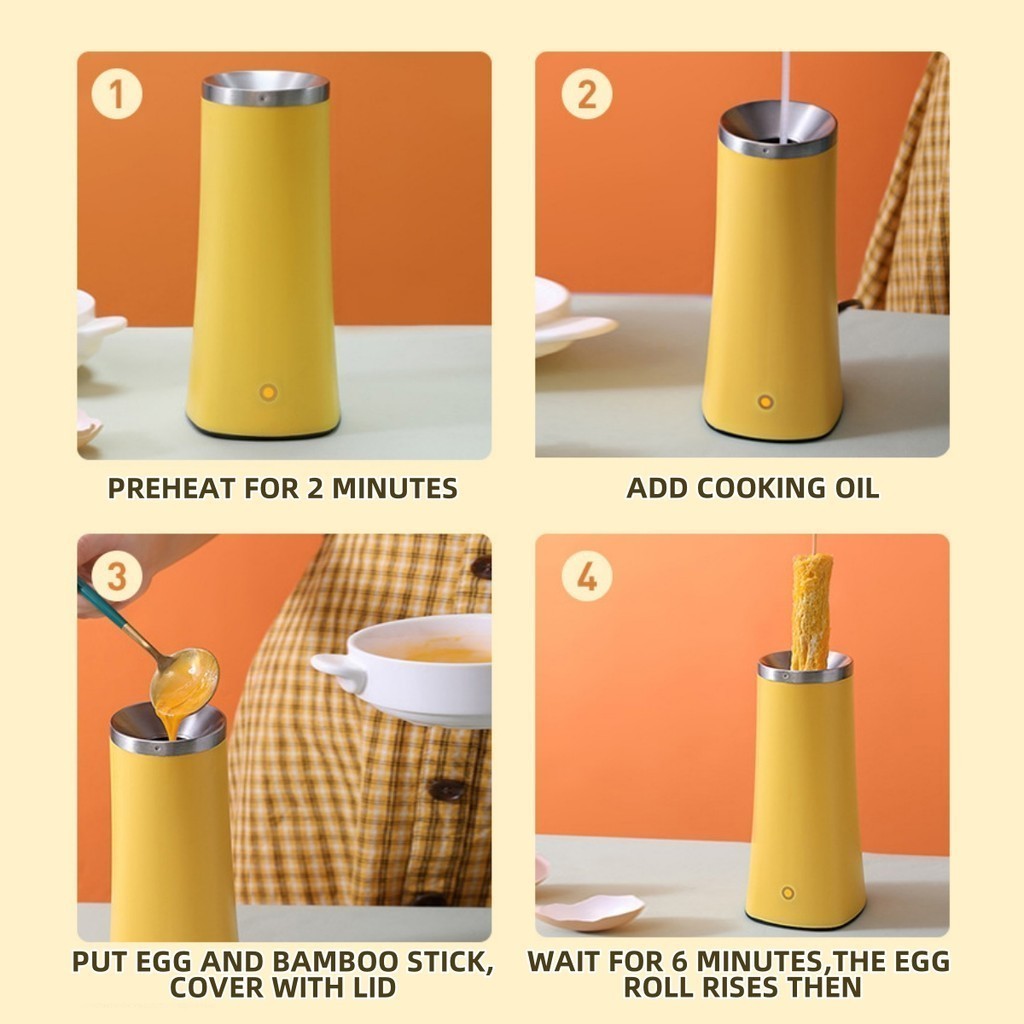 1

PREHEAT FOR 2 MINUTES

2

ADD COOKING OIL

3

PUT EGG AND BAMBOO STICK, COVER WITH LID

4

WAIT FOR 6 MINUTES,THE EGG ROLL RISES THEN