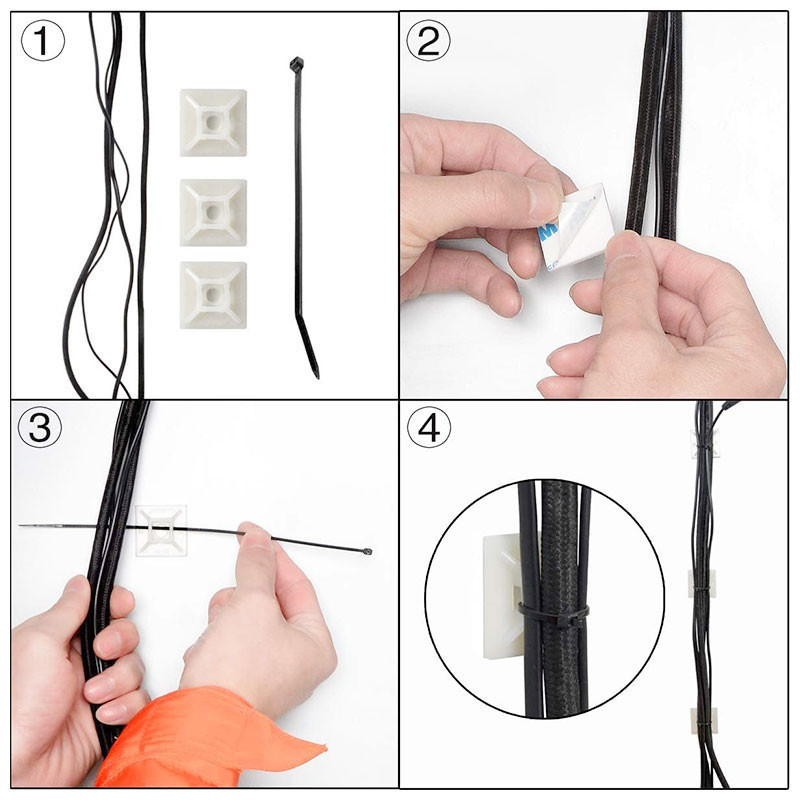 1

2

3

4