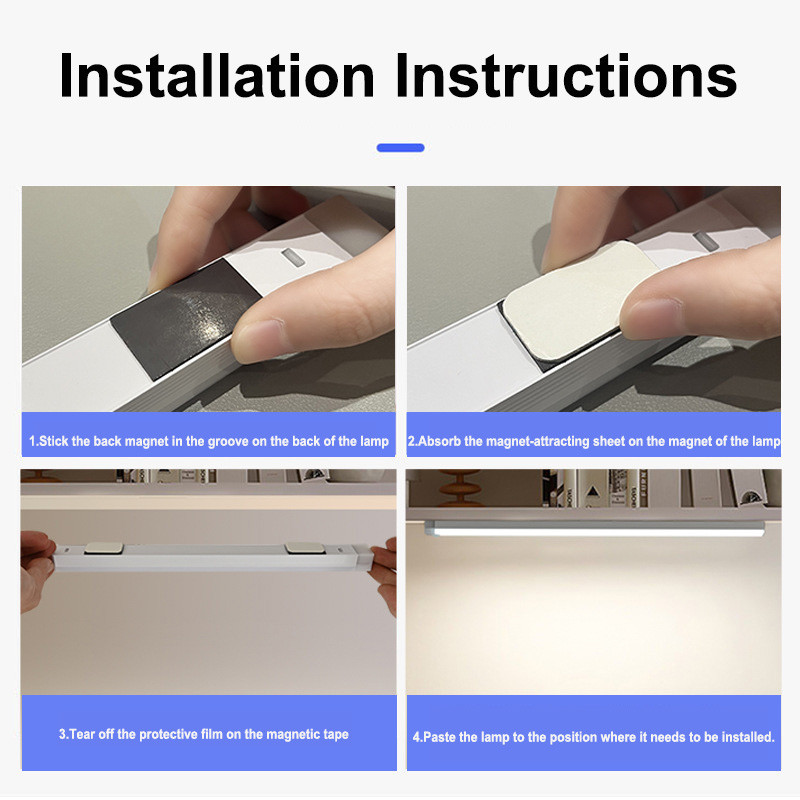 Installation Instructions

1.Stick the back magnet in the groove on the back of the lamp

2.Absorb the magnet-attracting sheet on the magnet of the lamp

3.Tear off the protective film on the magnetic tape

4.Paste the lamp to the position where it needs to be installed.