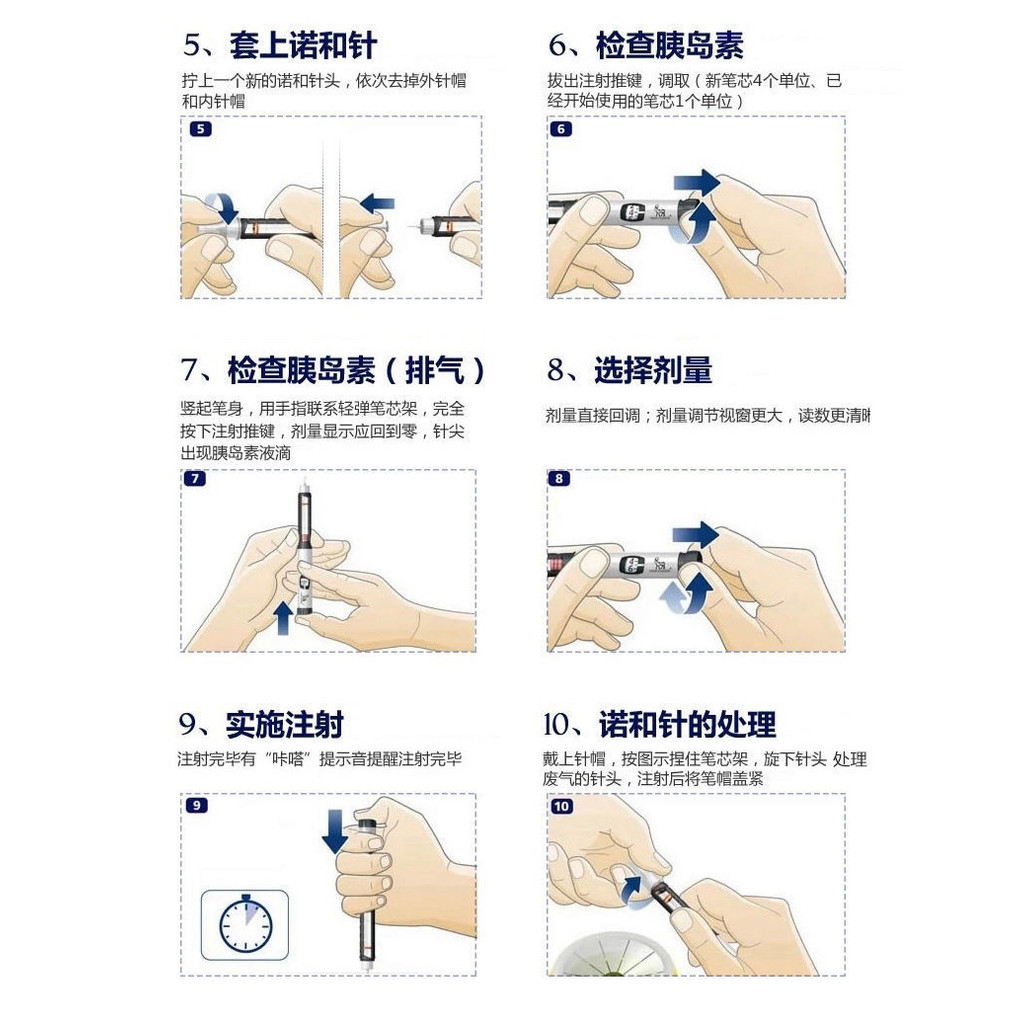 5、套上诺和针

拧上一个新的诺和针头，依次去掉外针帽和内针帽

5

6、检查胰岛素

拔出注射推键，调取（新笔芯4个单位、已经开始使用的笔芯1个单位）

6

7、检查胰岛素（排气）

竖起笔身，用手指联系轻弹笔芯架，完全按下注射推键，剂量显示应回到零，针尖出现胰岛素液滴

7

8、选择剂量

剂量直接回调；剂量调节视窗更大，读数更清晰

8

9、实施注射

注射完毕有“咔嗒”提示音提醒注射完毕

9

10、诺和针的处理

戴上针帽，按图示捏住笔芯架，旋下针头 处理废气的针头，注射后将笔帽盖紧

10