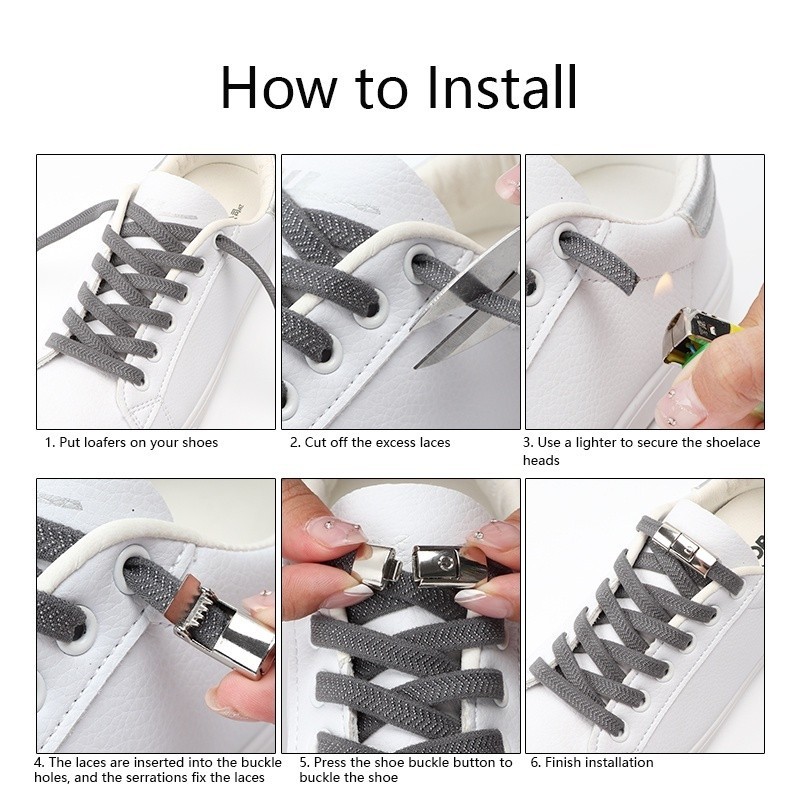 How to Install

1. Put loafers on your shoes

2. Cut off the excess laces

3. Use a lighter to secure the shoelace heads

4. The laces are inserted into the buckle holes, and the serrations fix the laces

5. Press the shoe buckle button to buckle the shoe

6. Finish installation