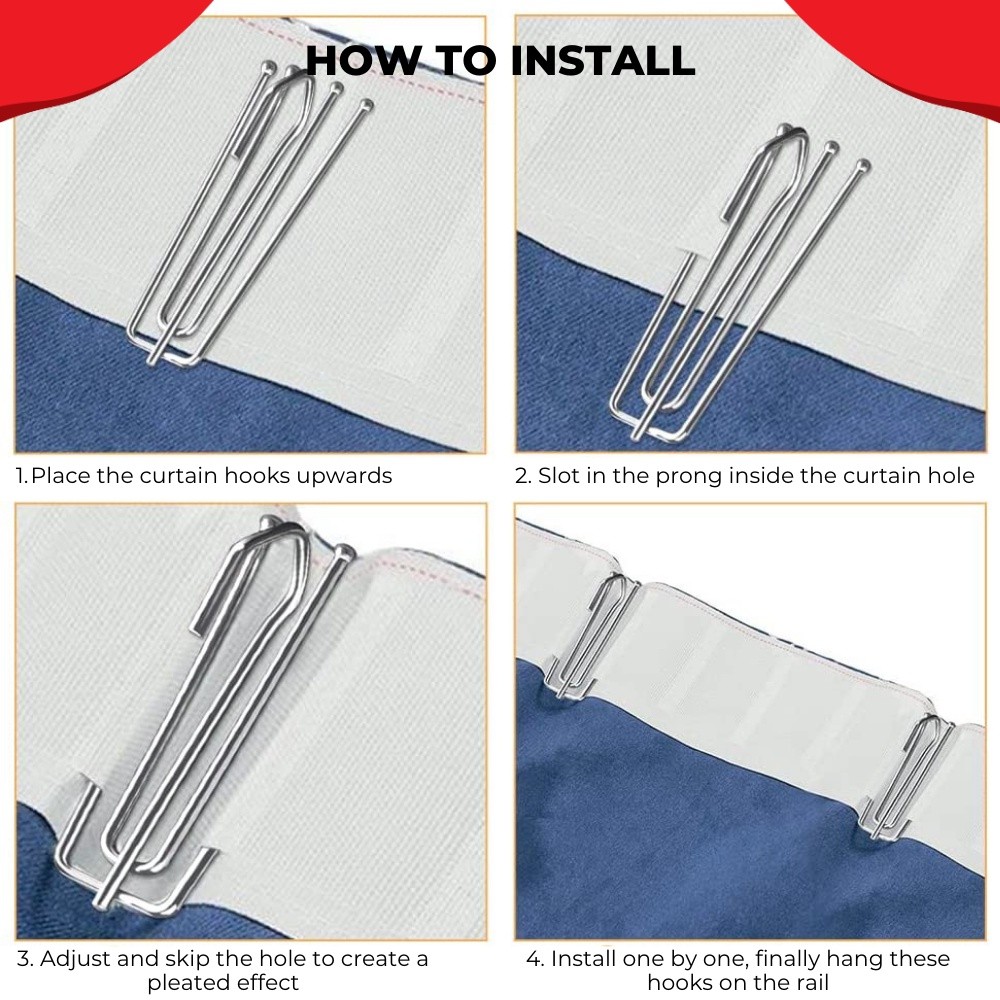 HOW TO INSTALL

1.Place the curtain hooks upwards

2. Slot in the prong inside the curtain hole

3. Adjust and skip the hole to create a pleated effect

4. Install one by one, finally hang these hooks on the rail