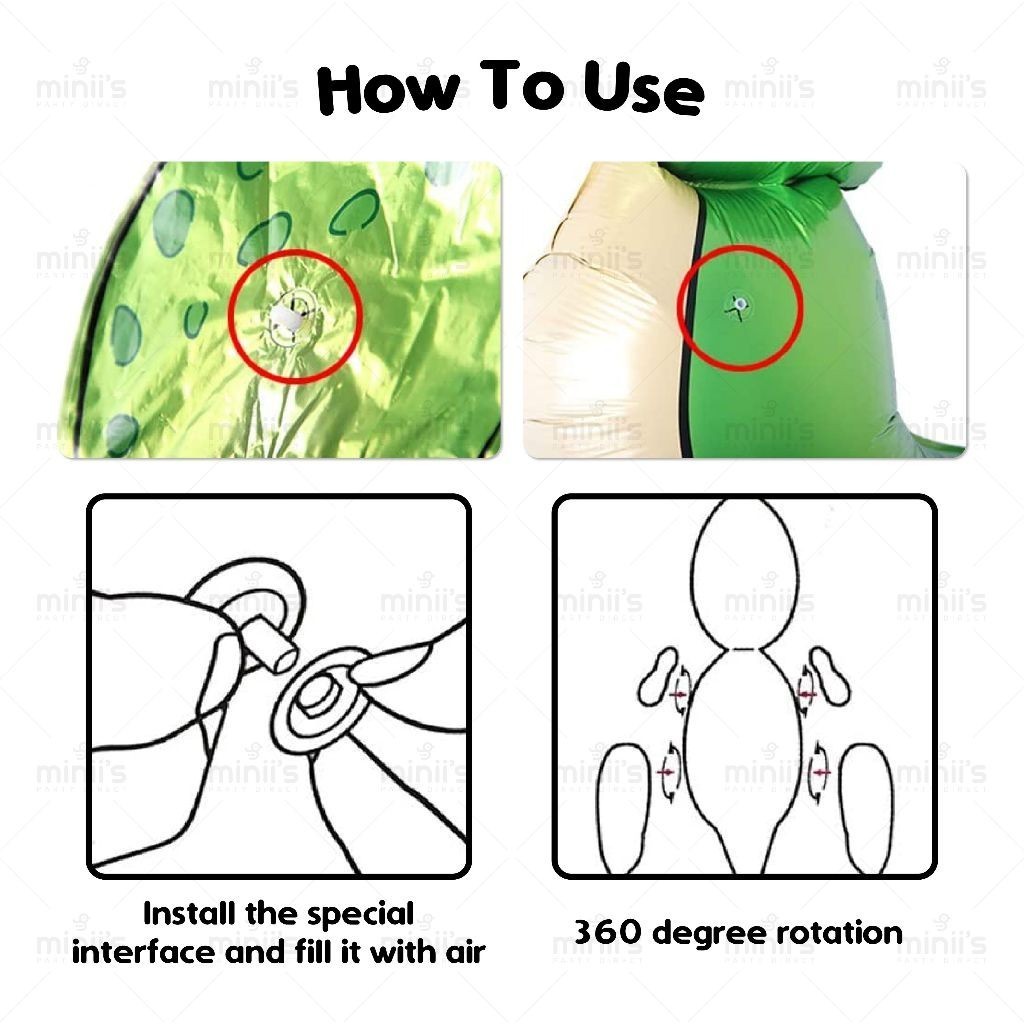 How To Use

Install the special interface and fill it with air

360 degree rotation

minii's