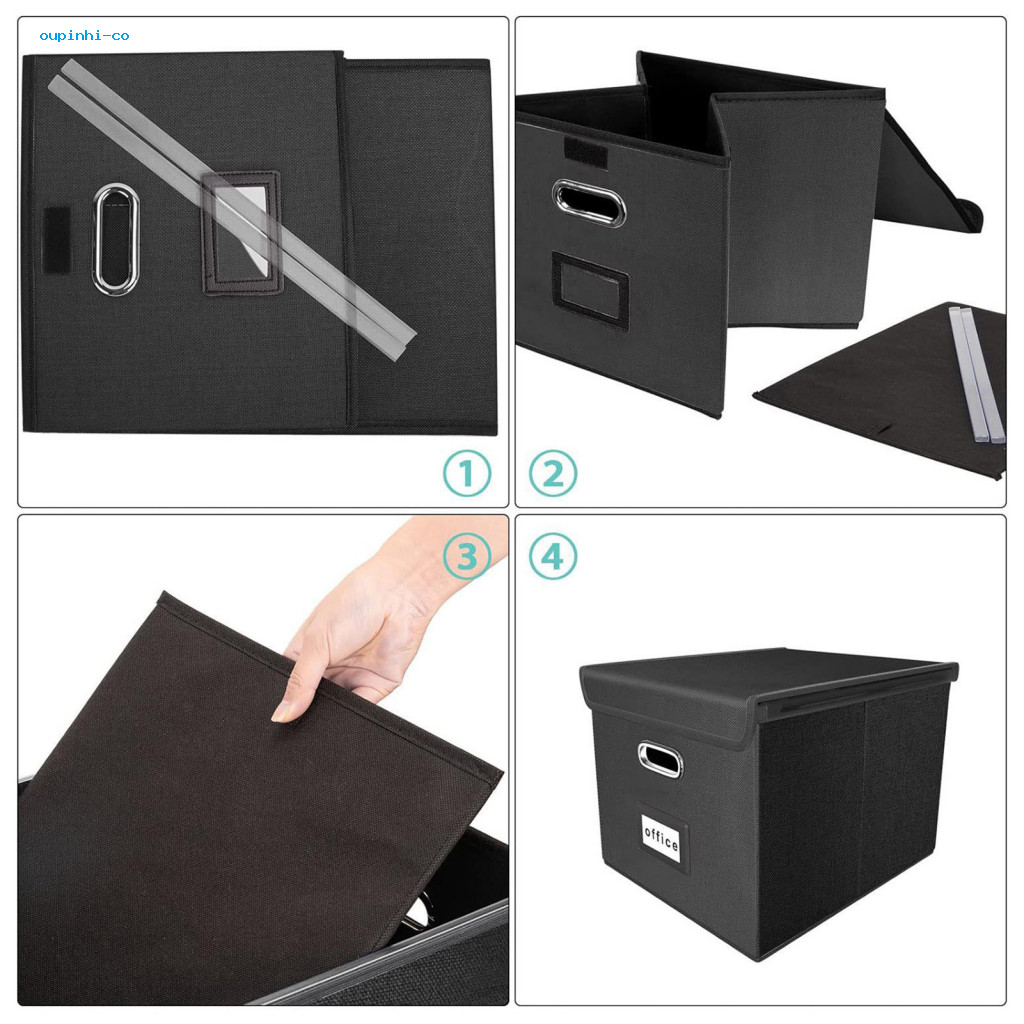 oupinhi-co

①

②

③

④

office