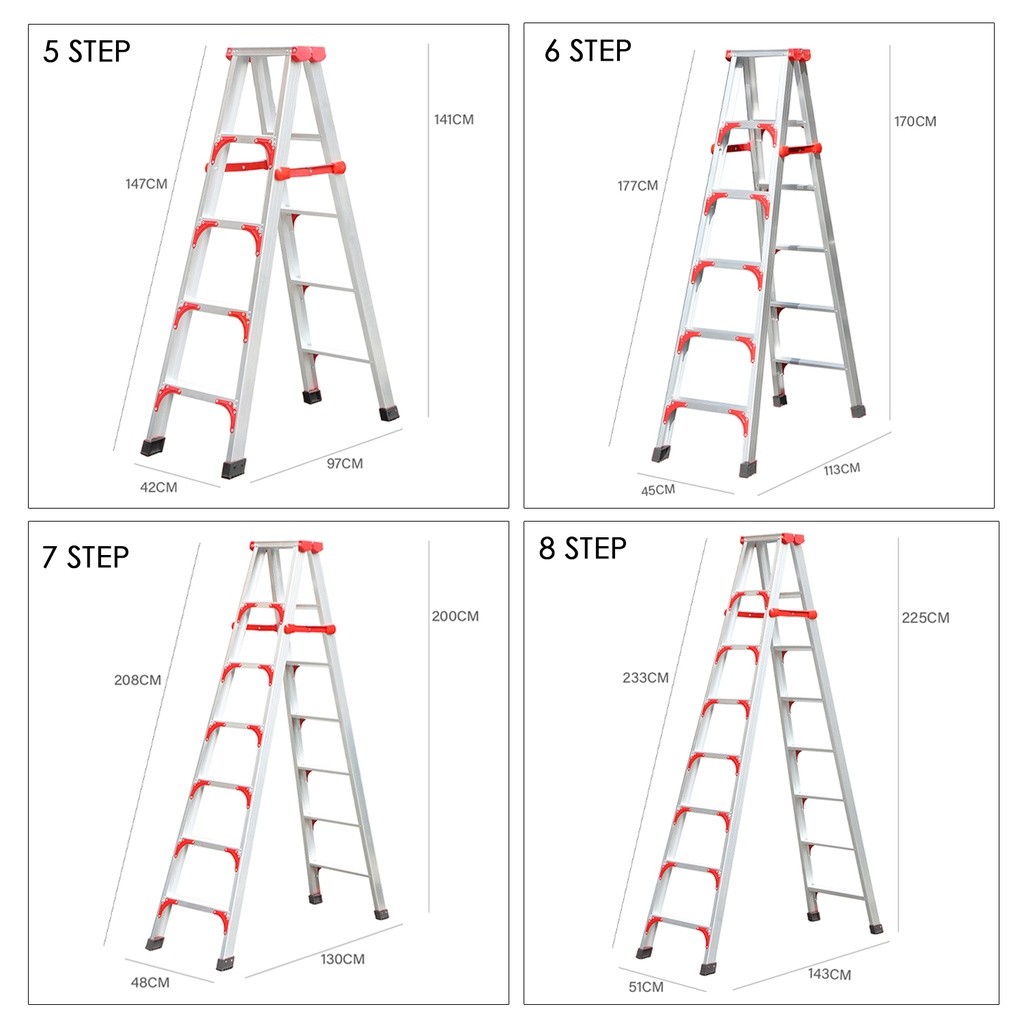 5 STEP

147CM

141CM

42CM

97CM

6 STEP

177CM

170CM

45CM

113CM

7 STEP

208CM

200CM

48CM

130CM

8 STEP

233CM

225CM

51CM

143CM