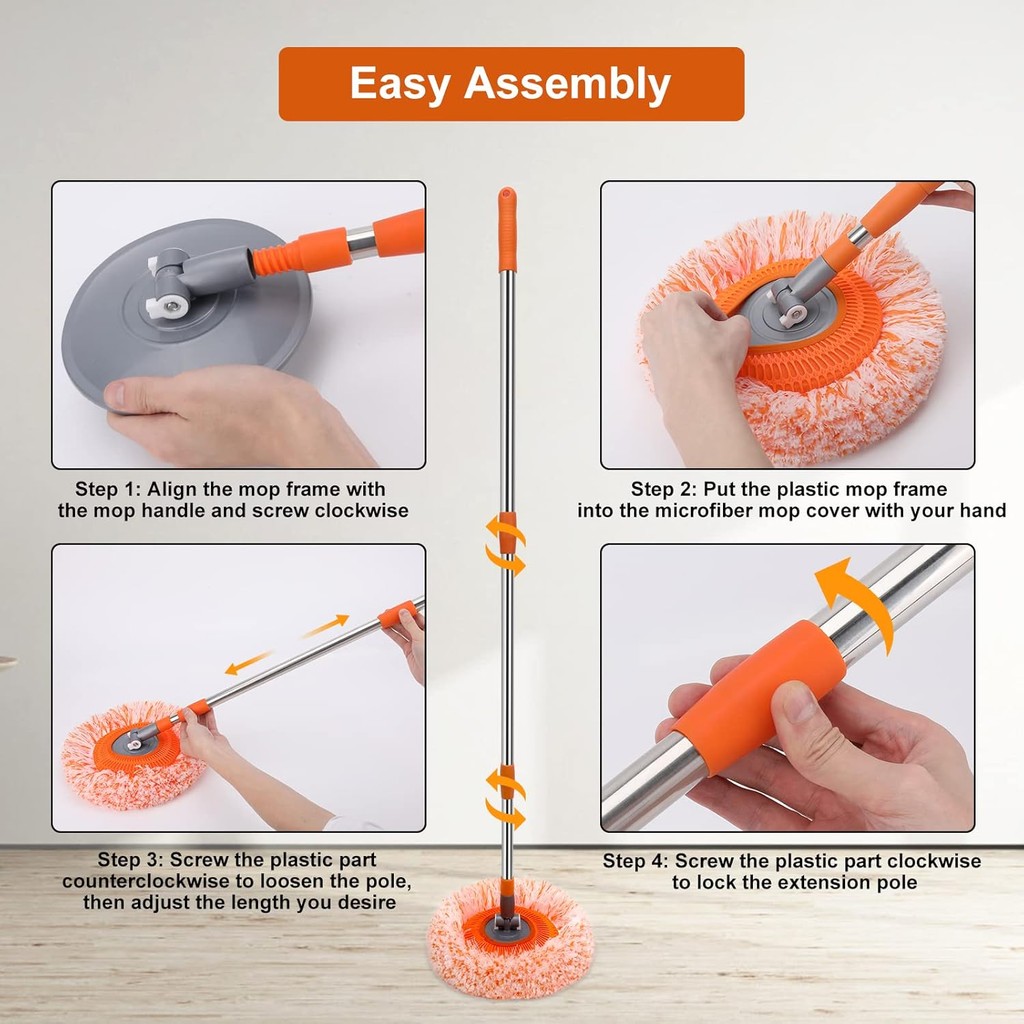 Easy Assembly

Step 1: Align the mop frame with the mop handle and screw clockwise

Step 2: Put the plastic mop frame into the microfiber mop cover with your hand

Step 3: Screw the plastic part counterclockwise to loosen the pole, then adjust the length you desire

Step 4: Screw the plastic part clockwise to lock the extension pole