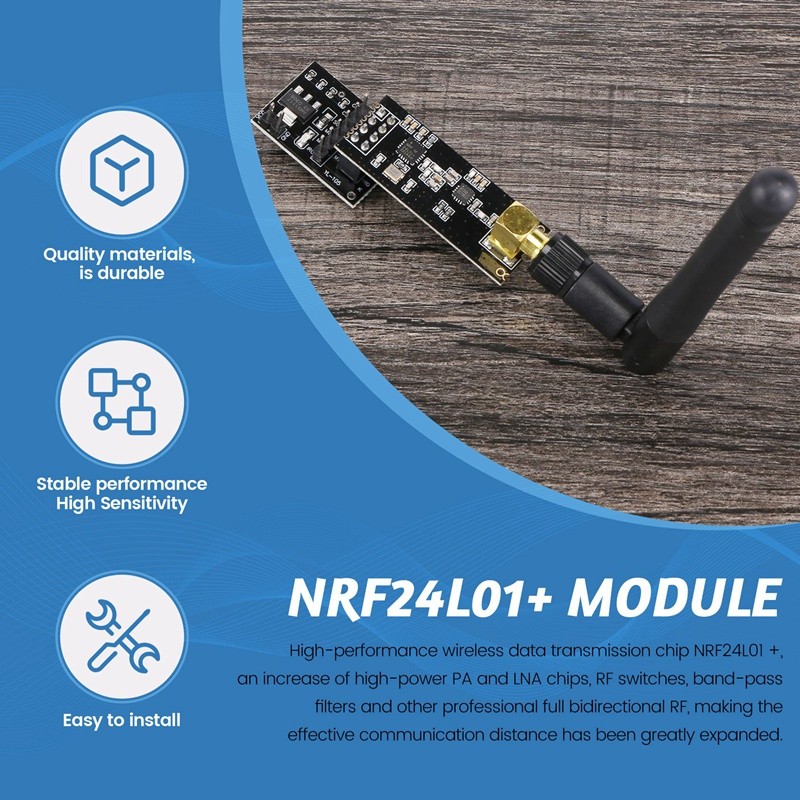 Quality materials, is durable

Stable performance High Sensitivity

Easy to install

NRF24L01+ MODULE

High-performance wireless data transmission chip NRF24L01 +, an increase of high-power PA and LNA chips, RF switches, band-pass filters and other professional full bidirectional RF, making the effective communication distance has been greatly expanded.