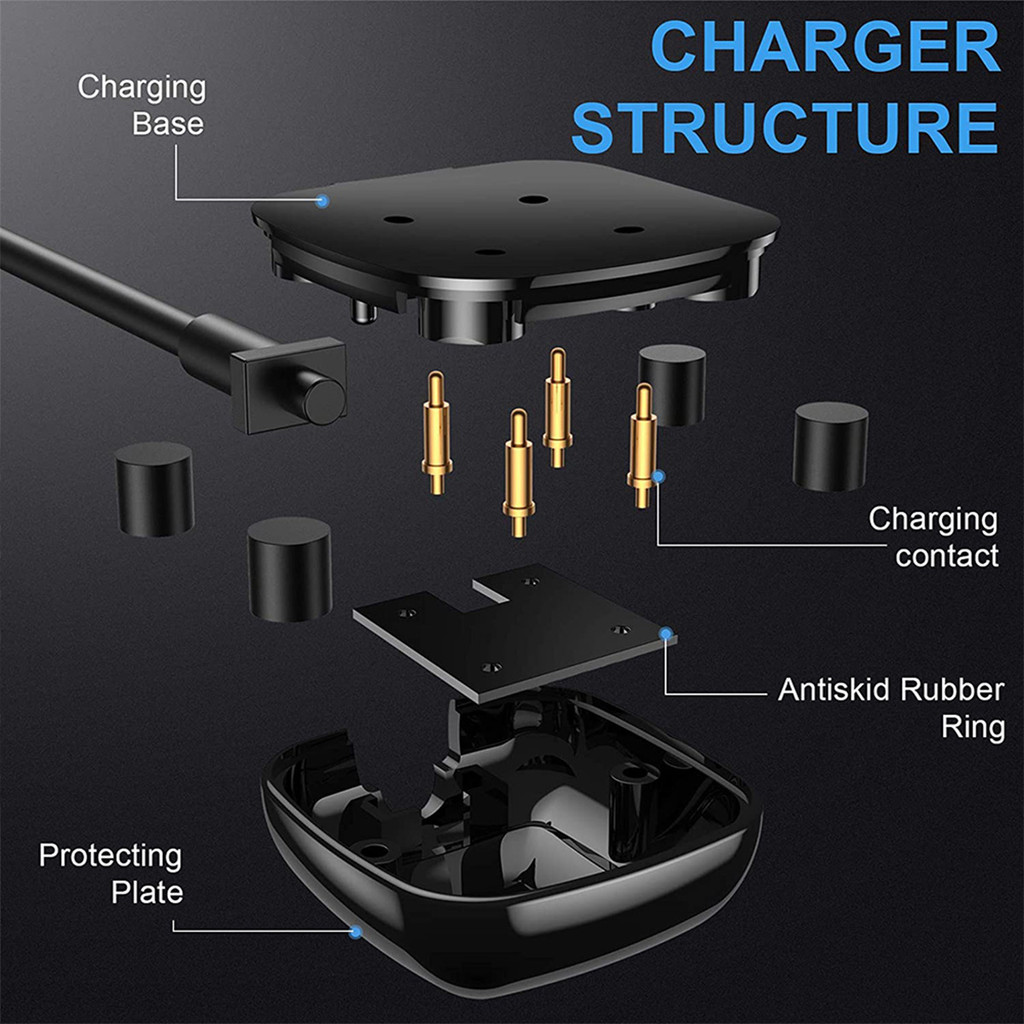 CHARGER STRUCTURE

Charging Base

Charging contact

Antiskid Rubber Ring

Protecting Plate