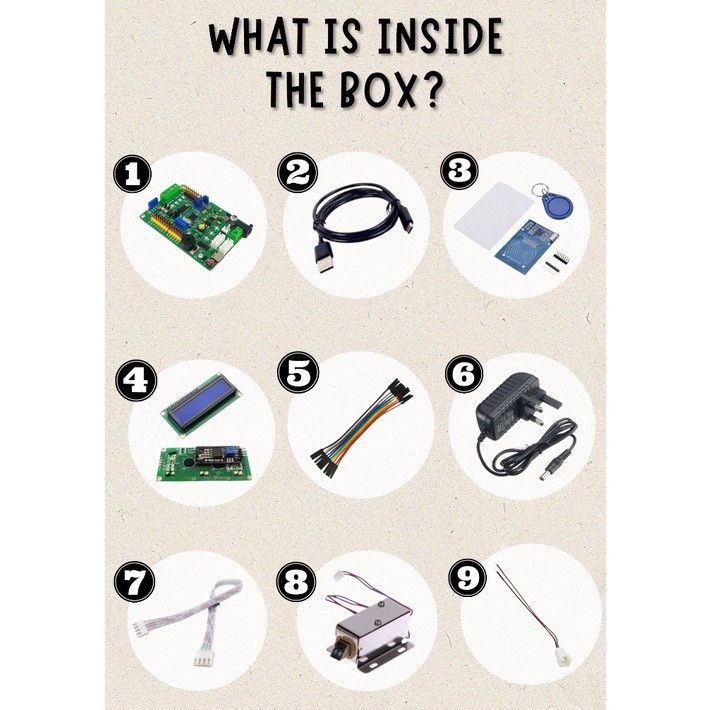 WHAT IS INSIDE THE BOX?

1

2

3

4

5

6

7

8

9