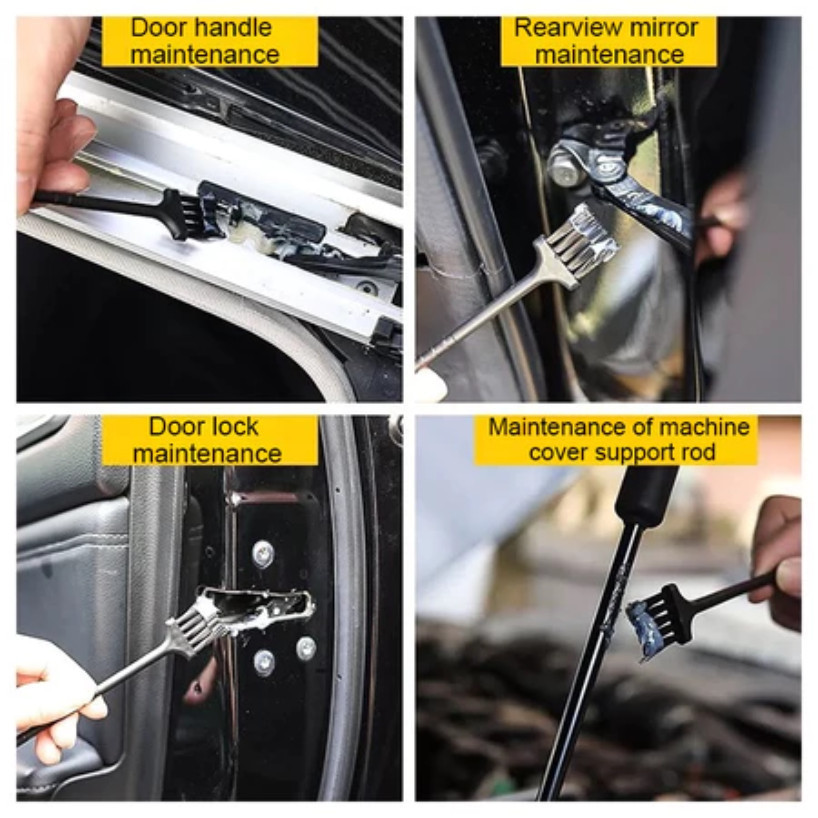 Door handle maintenance

Rearview mirror maintenance

Door lock maintenance

Maintenance of machine cover support rod