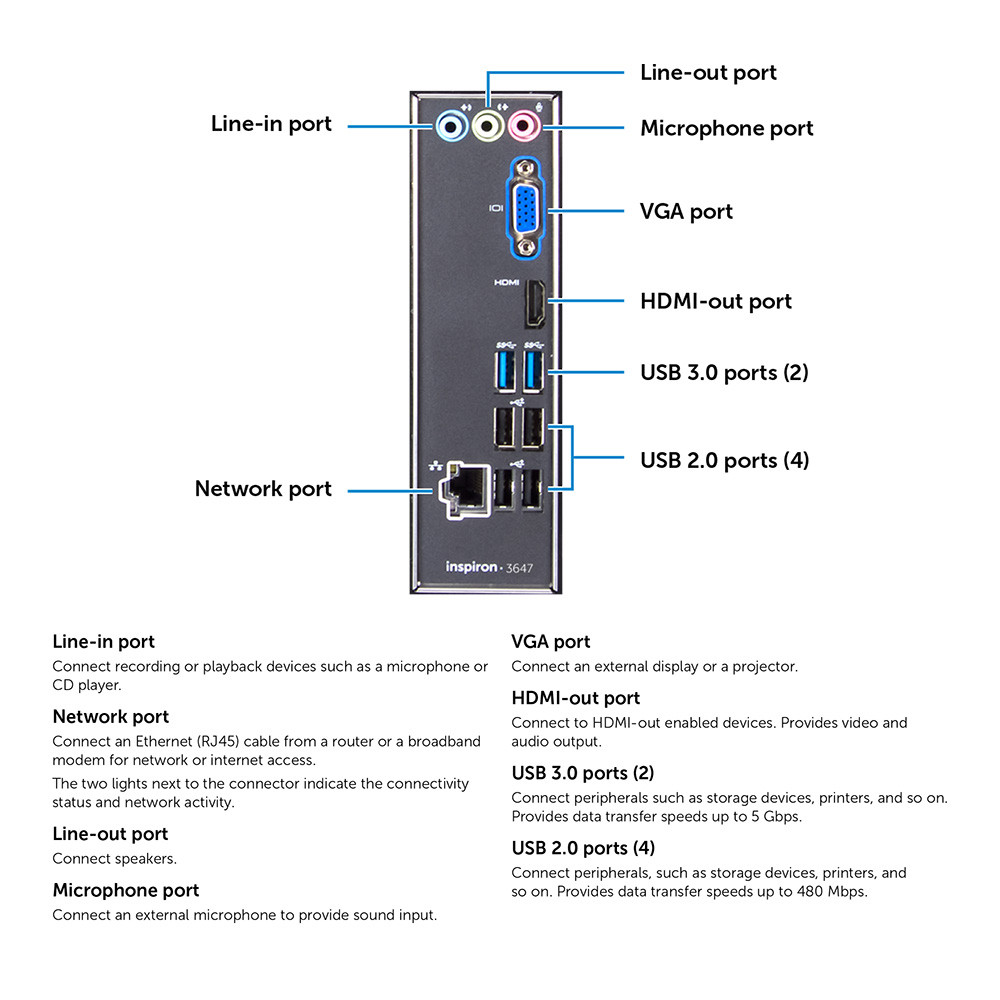 Line-out port

Line-in port

Microphone port

VGA port

HDMI

HDMI-out port

USB 3.0 ports (2)

USB 2.0 ports (4)

Network port

inspiron · 3647

Line-in port
Connect recording or playback devices such as a microphone or CD player.

Network port
Connect an Ethernet (RJ45) cable from a router or a broadband modem for network or internet access.

The two lights next to the connector indicate the connectivity status and network activity.

Line-out port
Connect speakers.

Microphone port
Connect an external microphone to provide sound input.

VGA port
Connect an external display or a projector.

HDMI-out port
Connect to HDMI-out enabled devices. Provides video and audio output.

USB 3.0 ports (2)
Connect peripherals such as storage devices, printers, and so on. Provides data transfer speeds up to 5 Gbps.

USB 2.0 ports (4)
Connect peripherals, such as storage devices, printers, and so on. Provides data transfer speeds up to 480 Mbps.