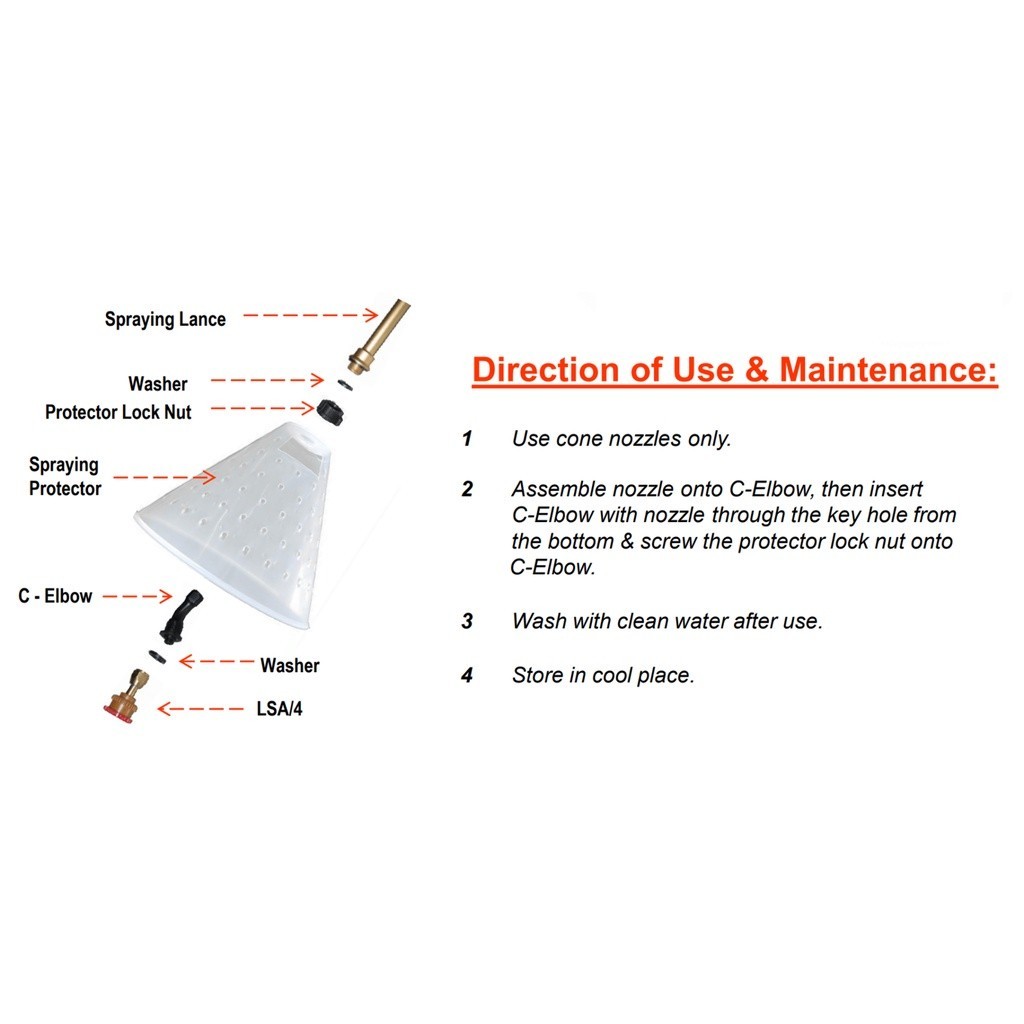 Spraying Lance

Washer

Protector Lock Nut

Spraying Protector

C - Elbow

Washer

LSA/4

Direction of Use & Maintenance:

1 Use cone nozzles only.

2 Assemble nozzle onto C-Elbow, then insert C-Elbow with nozzle through the key hole from the bottom & screw the protector lock nut onto C-Elbow.

3 Wash with clean water after use.

4 Store in cool place.