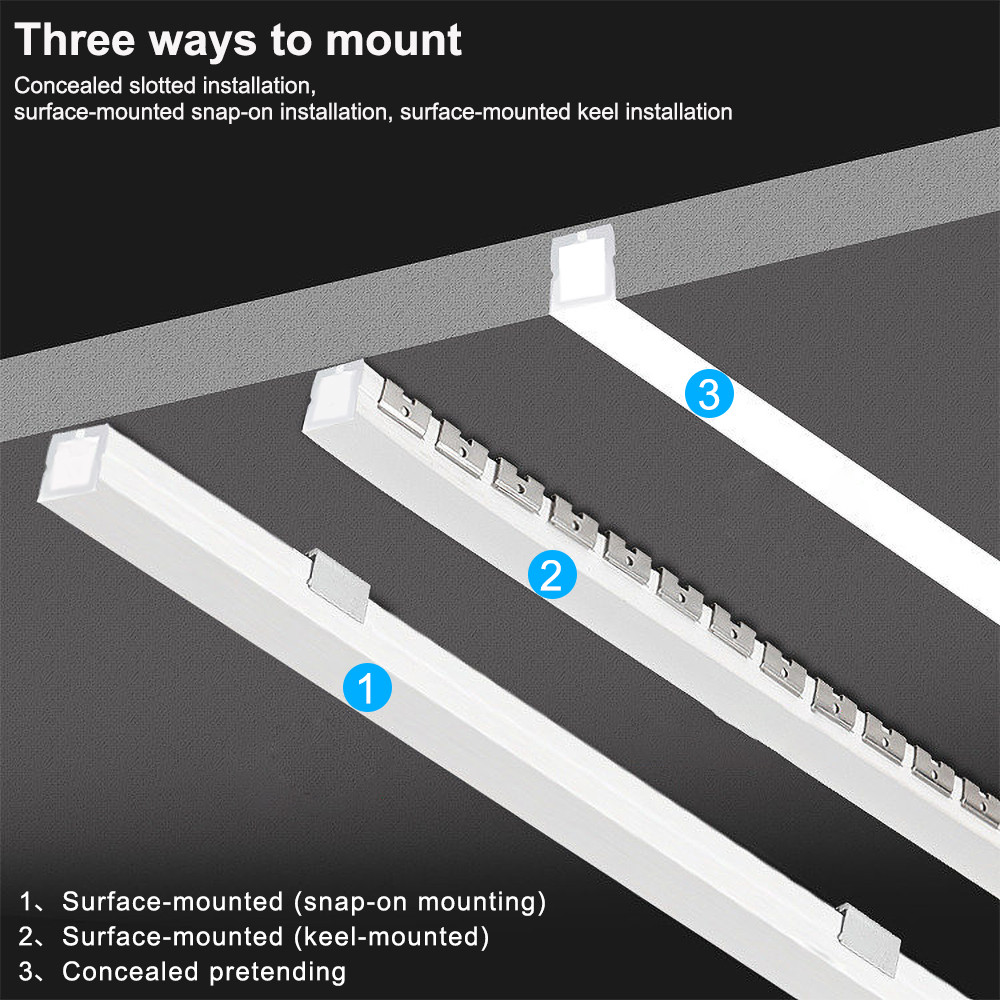 Three ways to mount
Concealed slotted installation,
surface-mounted snap-on installation, surface-mounted keel installation

3

2

1

1、Surface-mounted (snap-on mounting)
2、Surface-mounted (keel-mounted)
3、Concealed pretending