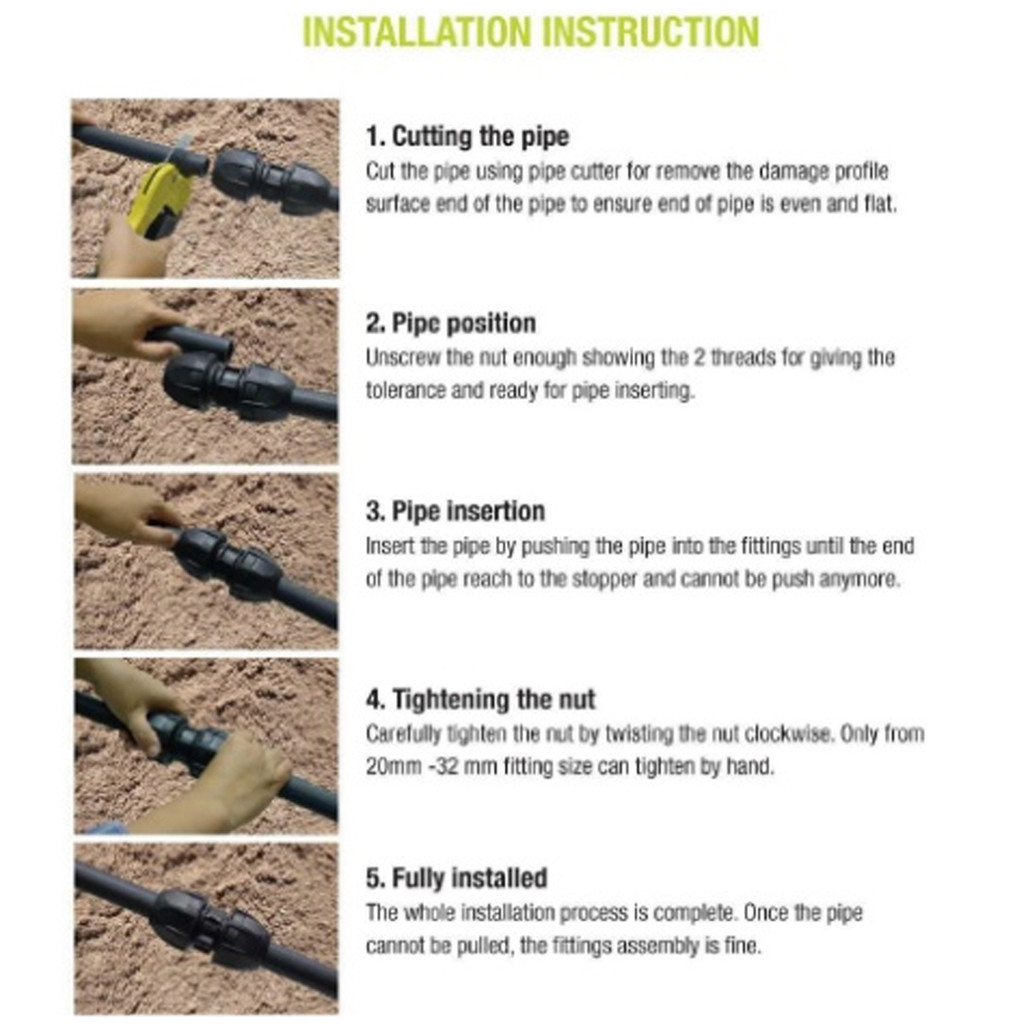 INSTALLATION INSTRUCTION

1. Cutting the pipe
Cut the pipe using pipe cutter for remove the damage profile surface end of the pipe to ensure end of pipe is even and flat.

2. Pipe position
Unscrew the nut enough showing the 2 threads for giving the tolerance and ready for pipe inserting.

3. Pipe insertion
Insert the pipe by pushing the pipe into the fittings until the end of the pipe reach to the stopper and cannot be push anymore.

4. Tightening the nut
Carefully tighten the nut by twisting the nut clockwise. Only from 20mm -32 mm fitting size can tighten by hand.

5. Fully installed
The whole installation process is complete. Once the pipe cannot be pulled, the fittings assembly is fine.