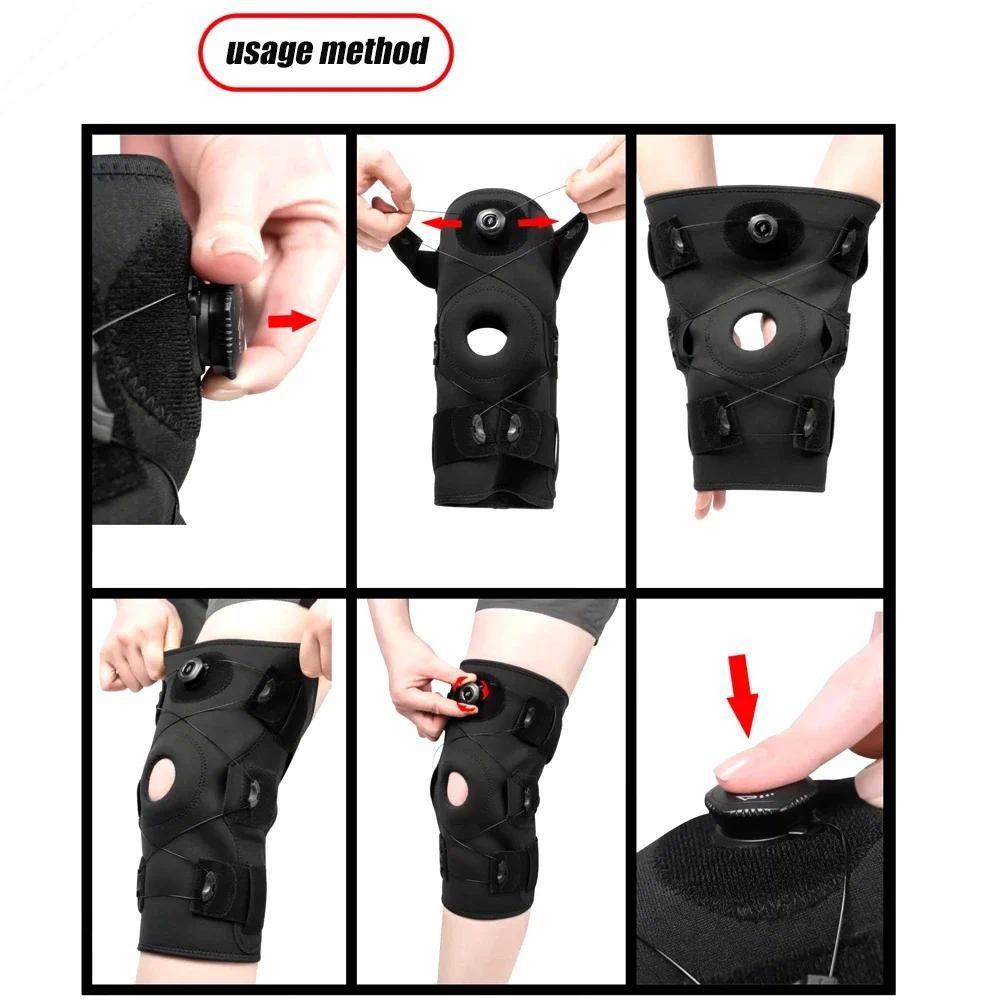 usage method