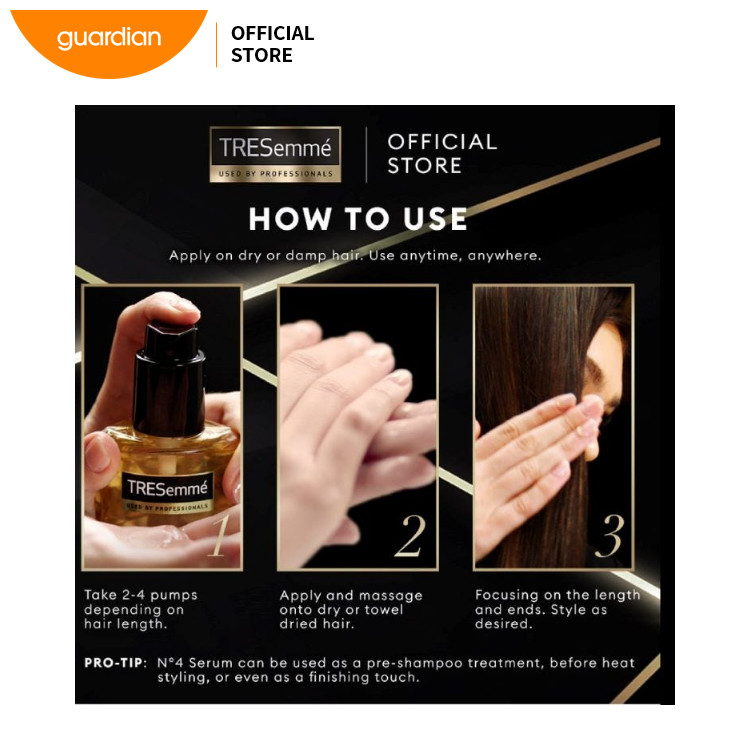 guardian

OFFICIAL STORE

TRESemmé
USED BY PROFESSIONALS

OFFICIAL STORE

HOW TO USE

Apply on dry or damp hair. Use anytime, anywhere.

TRESemmé
USED BY PROFESSIONALS

1

2

3

Take 2-4 pumps depending on hair length.

Apply and massage onto dry or towel dried hair.

Focusing on the length and ends. Style as desired.

PRO-TIP: N°4 Serum can be used as a pre-shampoo treatment, before heat styling, or even as a finishing touch.