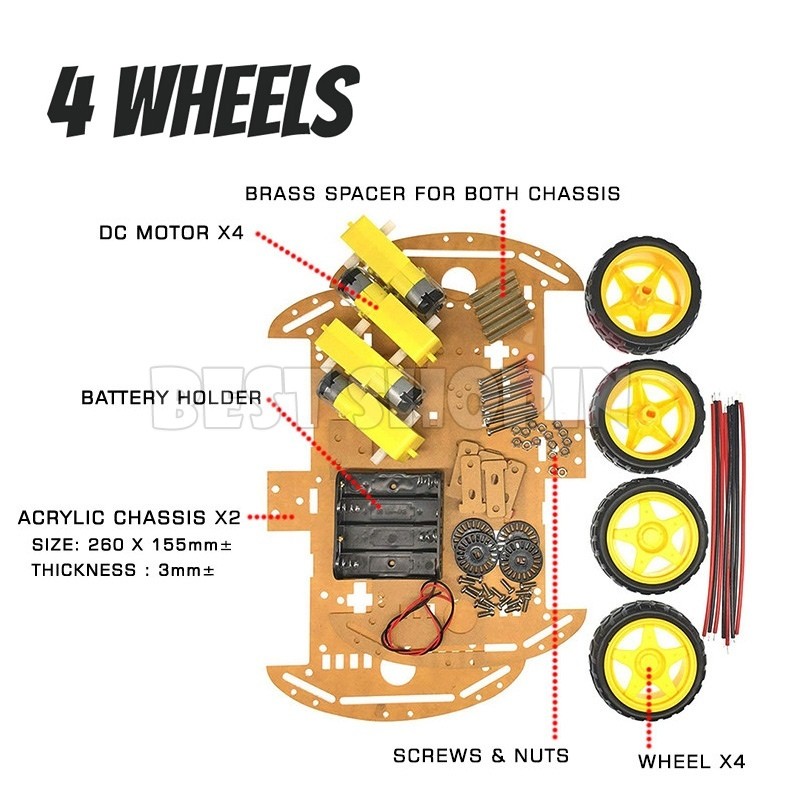 4 WHEELS

BRASS SPACER FOR BOTH CHASSIS

DC MOTOR X4

BESTSHOPIN

BATTERY HOLDER

ACRYLIC CHASSIS X2
SIZE: 260 X 155mm±
THICKNESS : 3mm±

SCREWS & NUTS

WHEEL X4