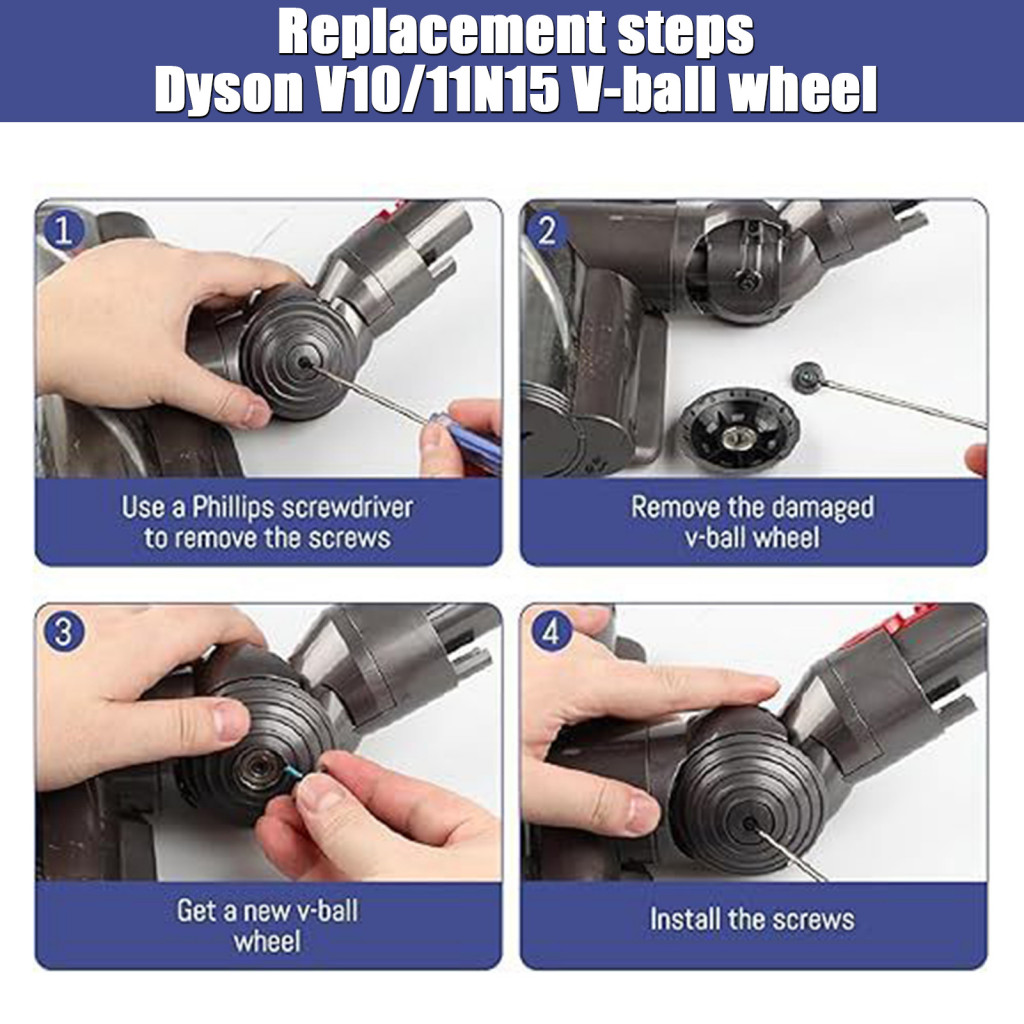 Replacement steps
Dyson V10/11N15 V-ball wheel

1
Use a Phillips screwdriver to remove the screws

2
Remove the damaged v-ball wheel

3
Get a new v-ball wheel

4
Install the screws