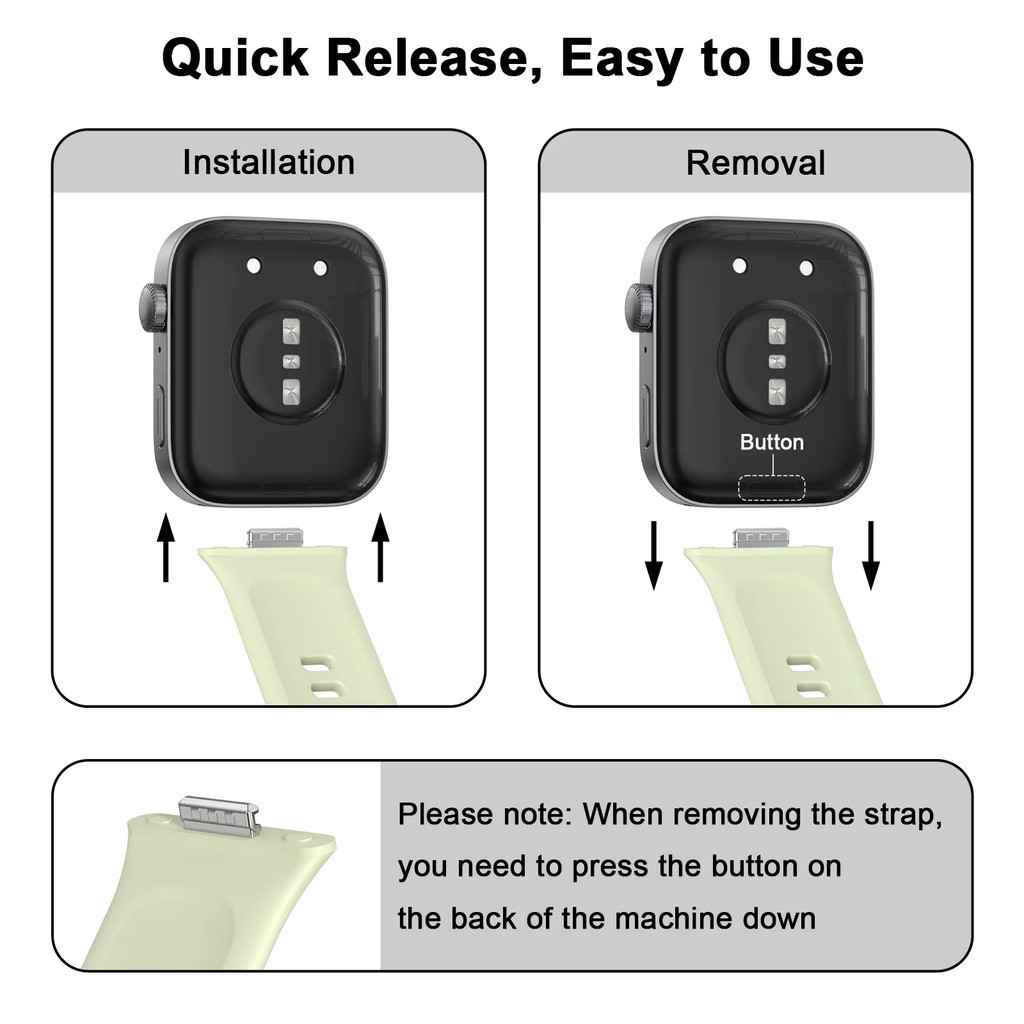 Quick Release, Easy to Use

Installation

Removal

Button

Please note: When removing the strap, you need to press the button on the back of the machine down