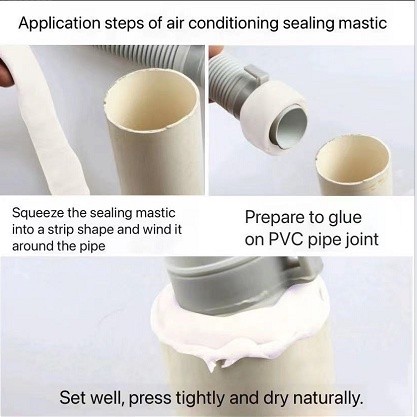 Application steps of air conditioning sealing mastic

Squeeze the sealing mastic into a strip shape and wind it around the pipe

Prepare to glue on PVC pipe joint

Set well, press tightly and dry naturally.