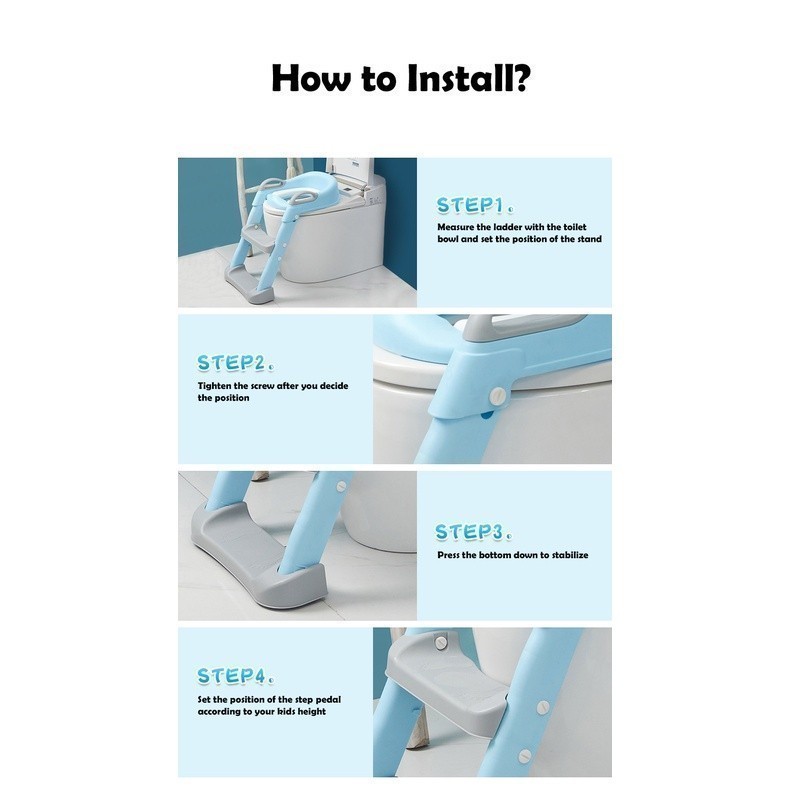 How to Install?

STEP1.
Measure the ladder with the toilet bowl and set the position of the stand

STEP2.
Tighten the screw after you decide the position

STEP3.
Press the bottom down to stabilize

STEP4.
Set the position of the step pedal according to your kids height