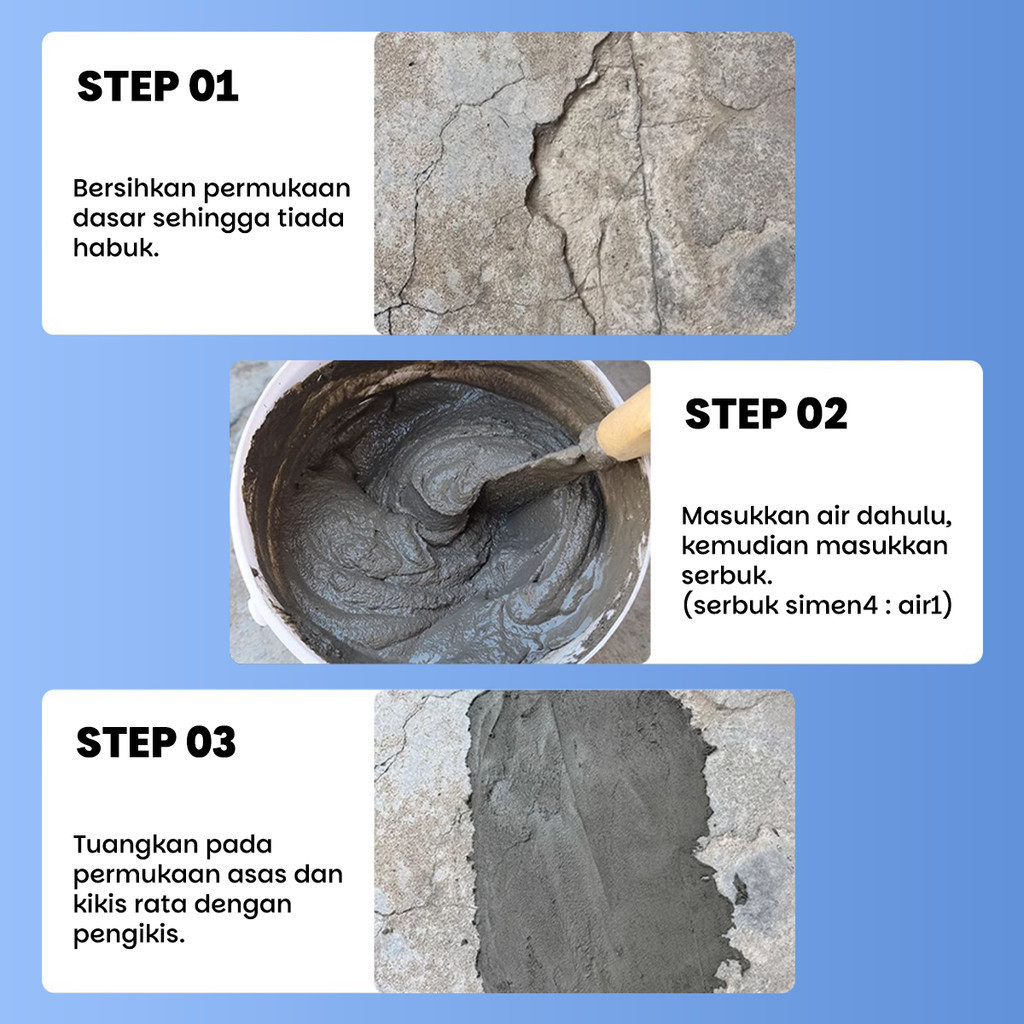 STEP 01

Bersihkan permukaan dasar sehingga tiada habuk.

STEP 02

Masukkan air dahulu, kemudian masukkan serbuk.
(serbuk simen4 : air1)

STEP 03

Tuangkan pada permukaan asas dan kikis rata dengan pengikis.