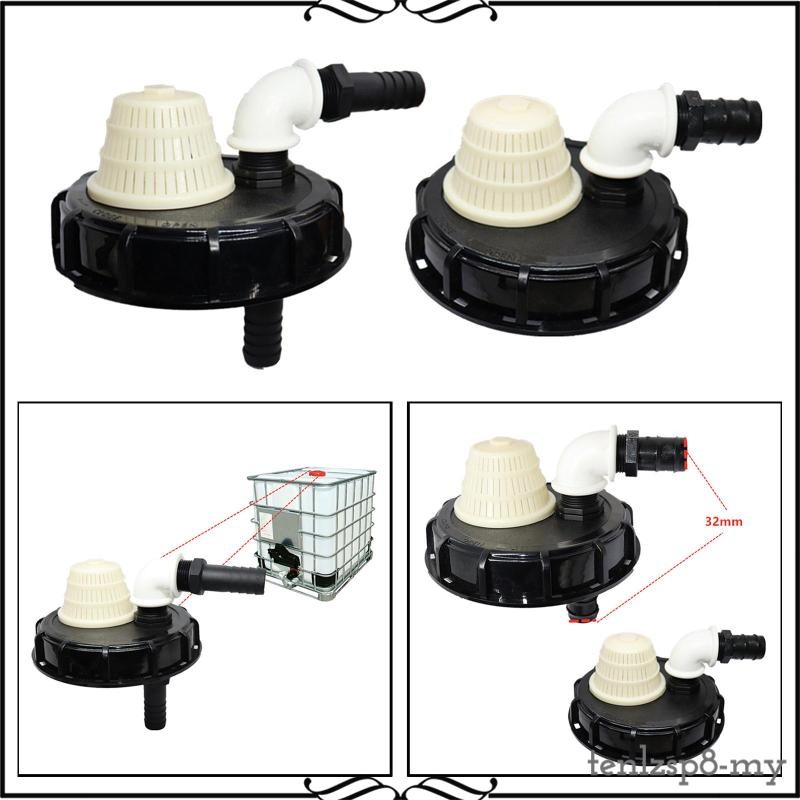 32mm

tenlzsp8-my