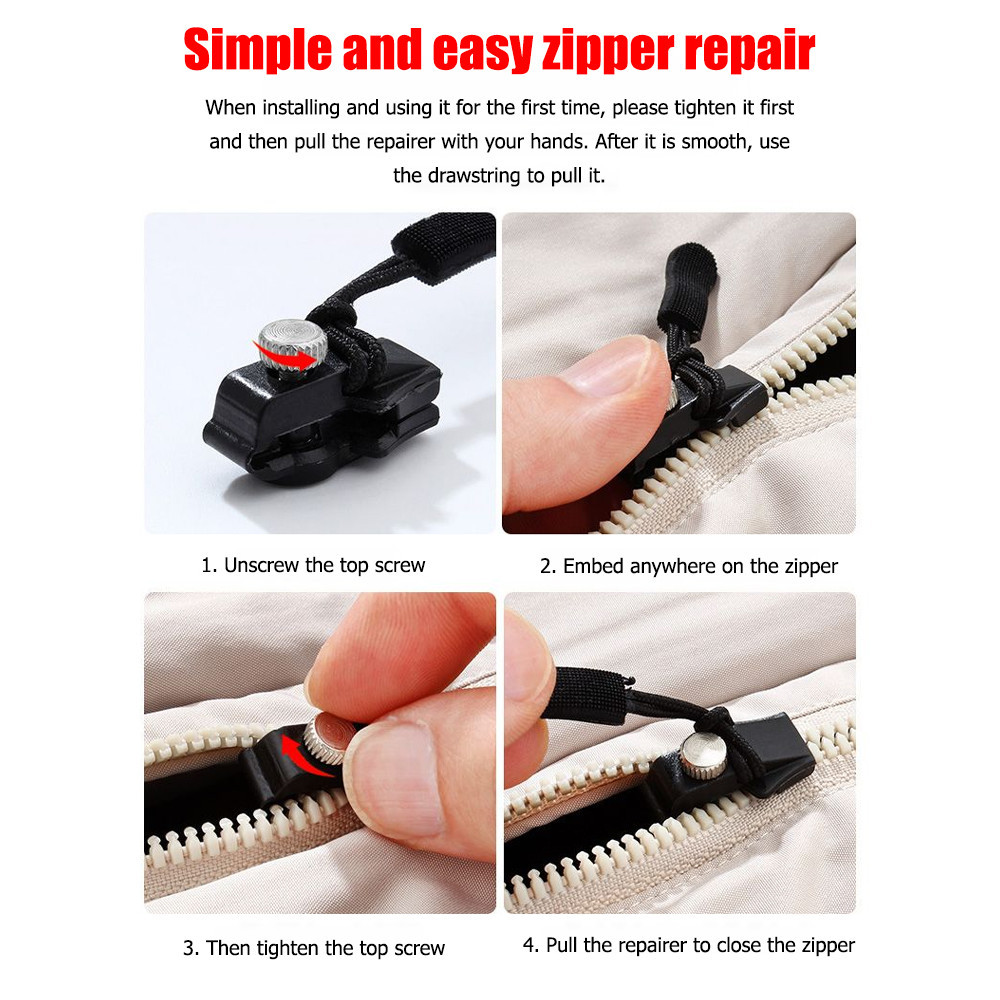 Simple and easy zipper repair

When installing and using it for the first time, please tighten it first and then pull the repairer with your hands. After it is smooth, use the drawstring to pull it.

1. Unscrew the top screw

2. Embed anywhere on the zipper

3. Then tighten the top screw

4. Pull the repairer to close the zipper