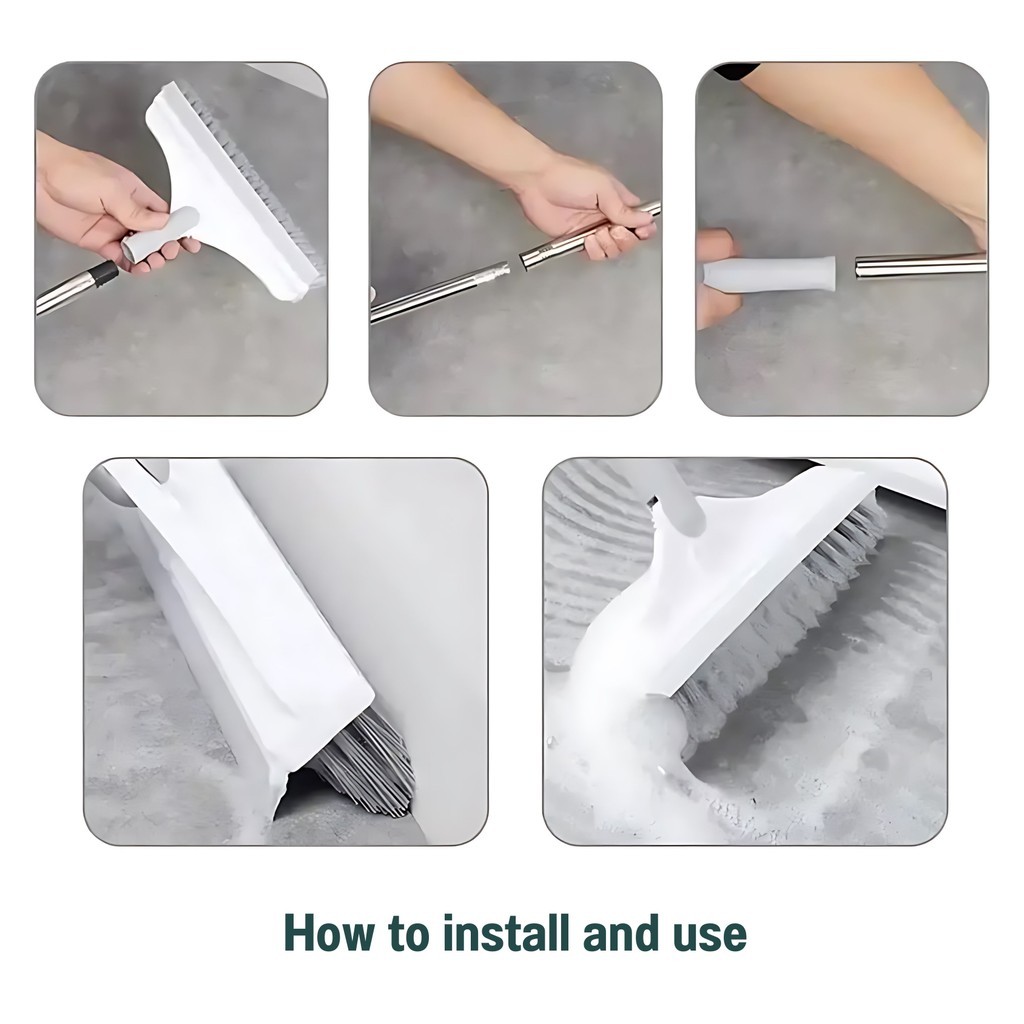 How to install and use