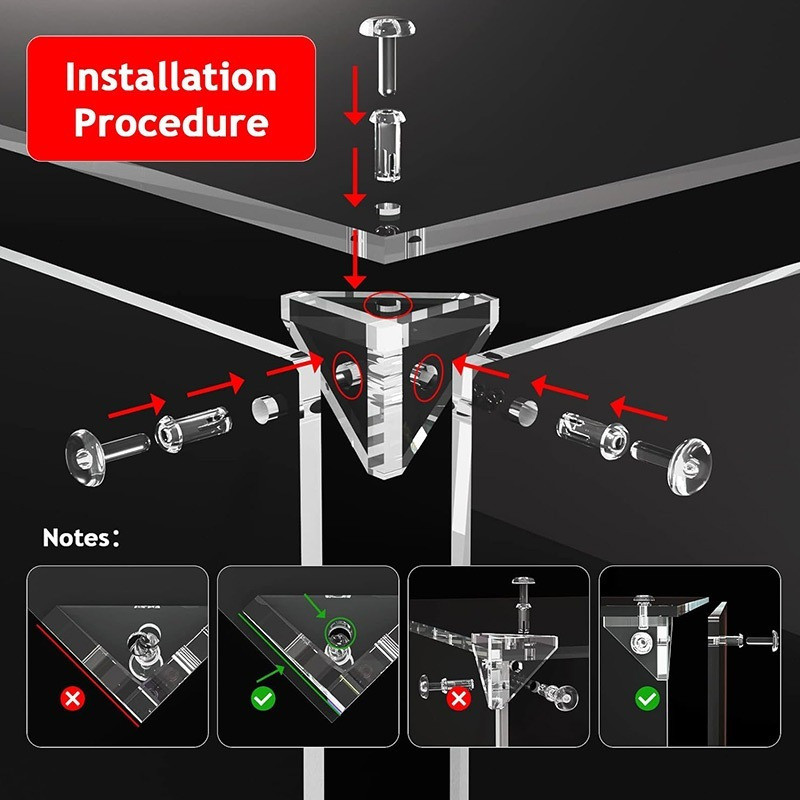 Installation Procedure

Notes: