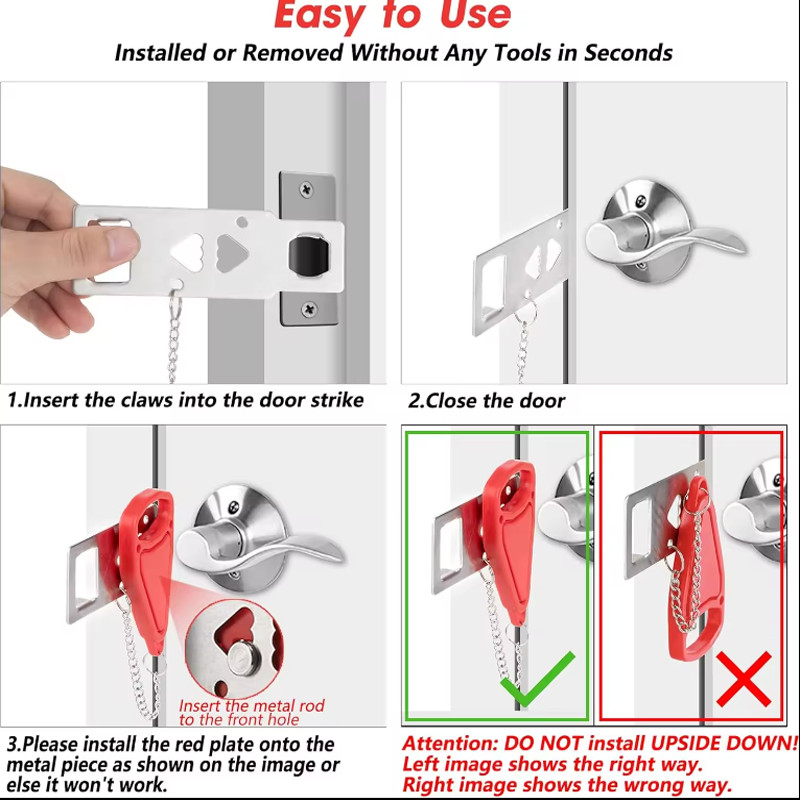 Easy to Use

Installed or Removed Without Any Tools in Seconds

1.Insert the claws into the door strike

2.Close the door

Insert the metal rod to the front hole

3.Please install the red plate onto the metal piece as shown on the image or else it won't work.

Attention: DO NOT install UPSIDE DOWN! Left image shows the right way. Right image shows the wrong way.