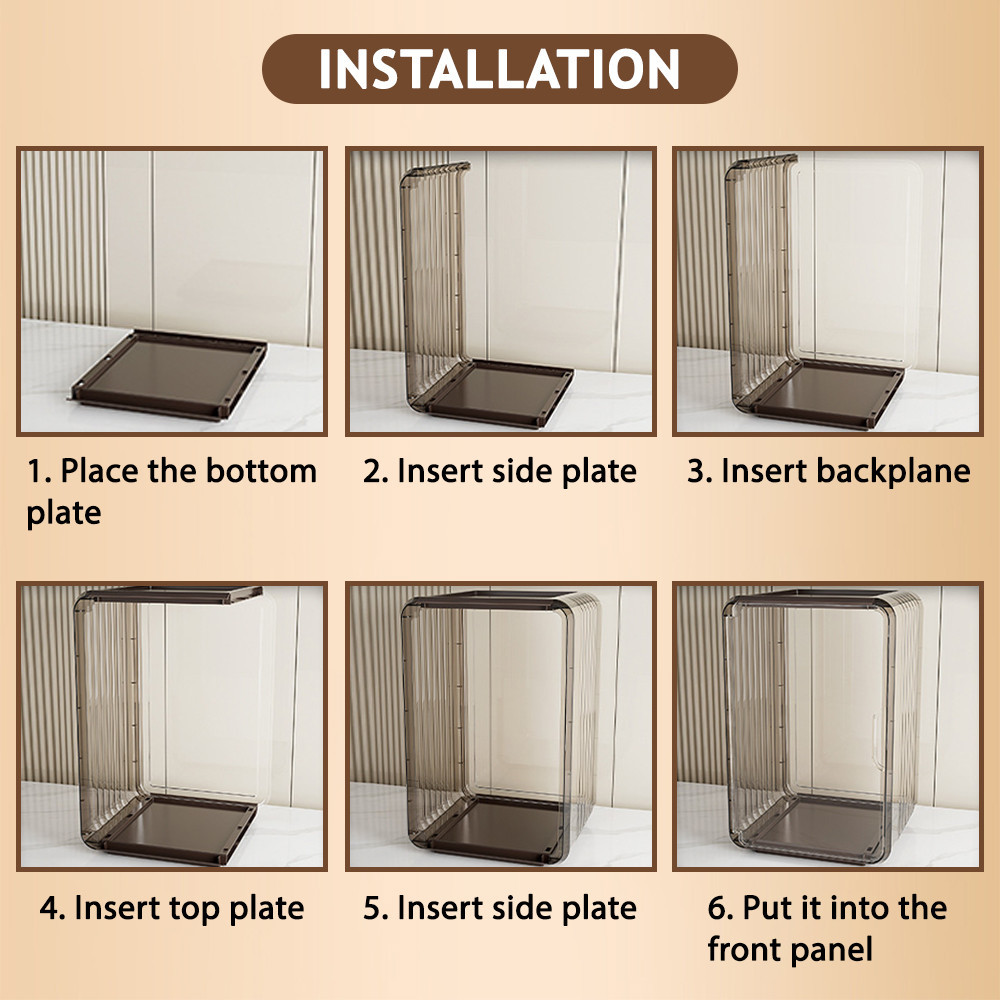 INSTALLATION

1. Place the bottom plate

2. Insert side plate

3. Insert backplane

4. Insert top plate

5. Insert side plate

6. Put it into the front panel