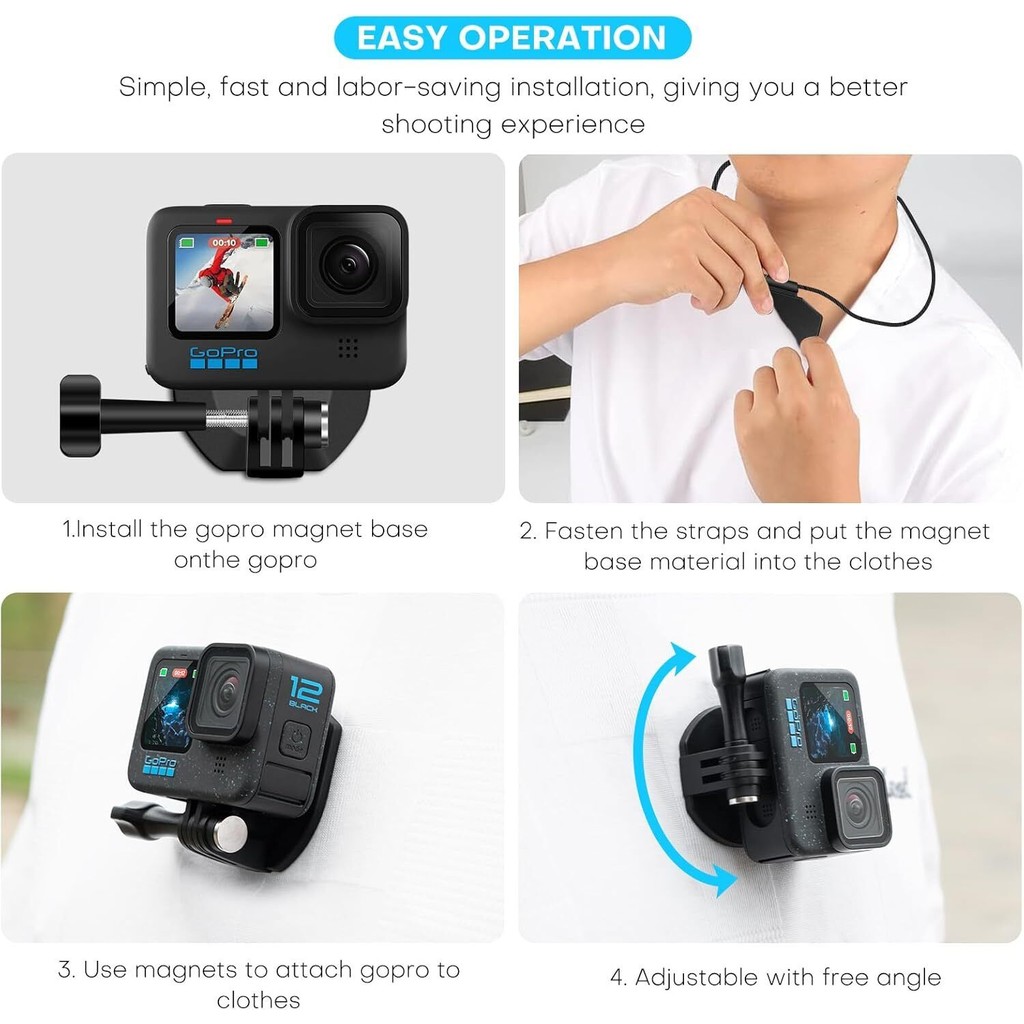 EASY OPERATION

Simple, fast and labor-saving installation, giving you a better shooting experience

00:10

GoPro

1.Install the gopro magnet base onthe gopro

2. Fasten the straps and put the magnet base material into the clothes

12 BLACK

GoPro

3. Use magnets to attach gopro to clothes

4. Adjustable with free angle