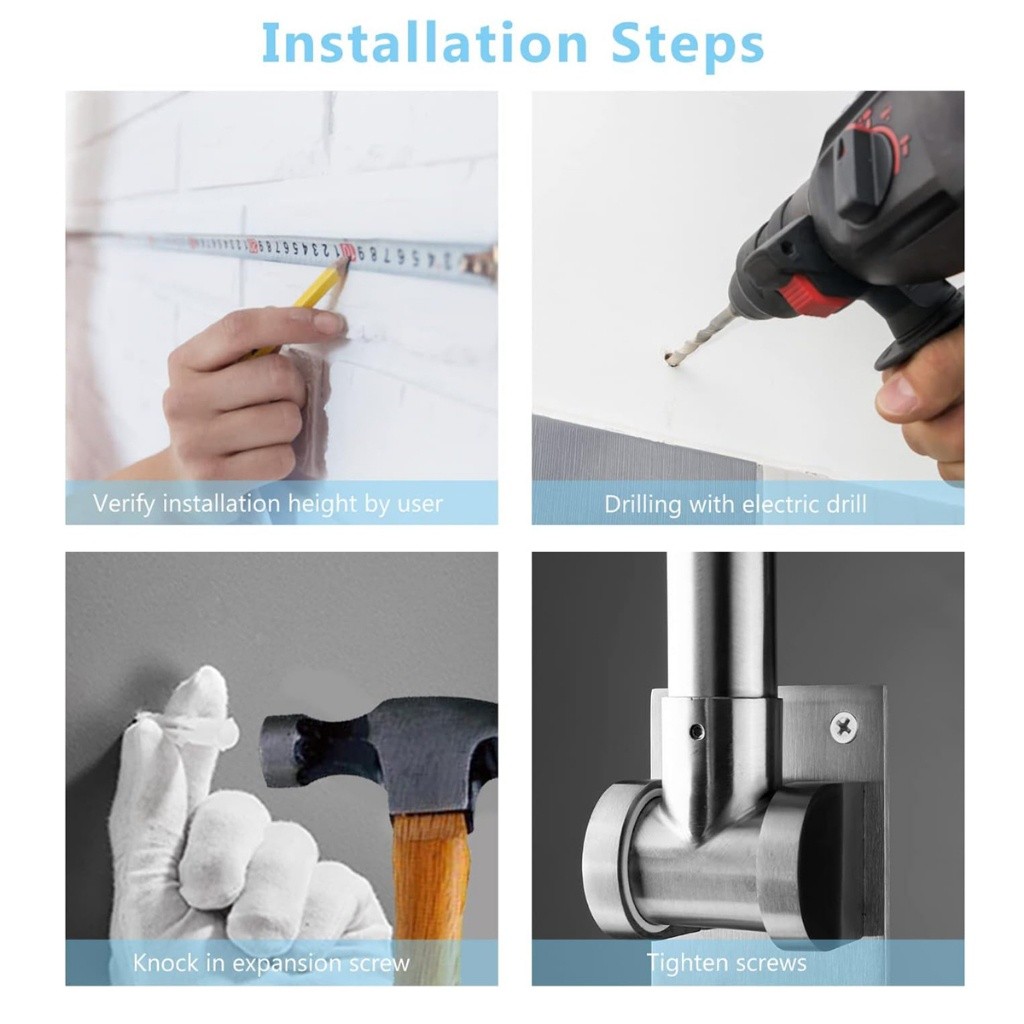 Installation Steps

Verify installation height by user

Drilling with electric drill

Knock in expansion screw

Tighten screws