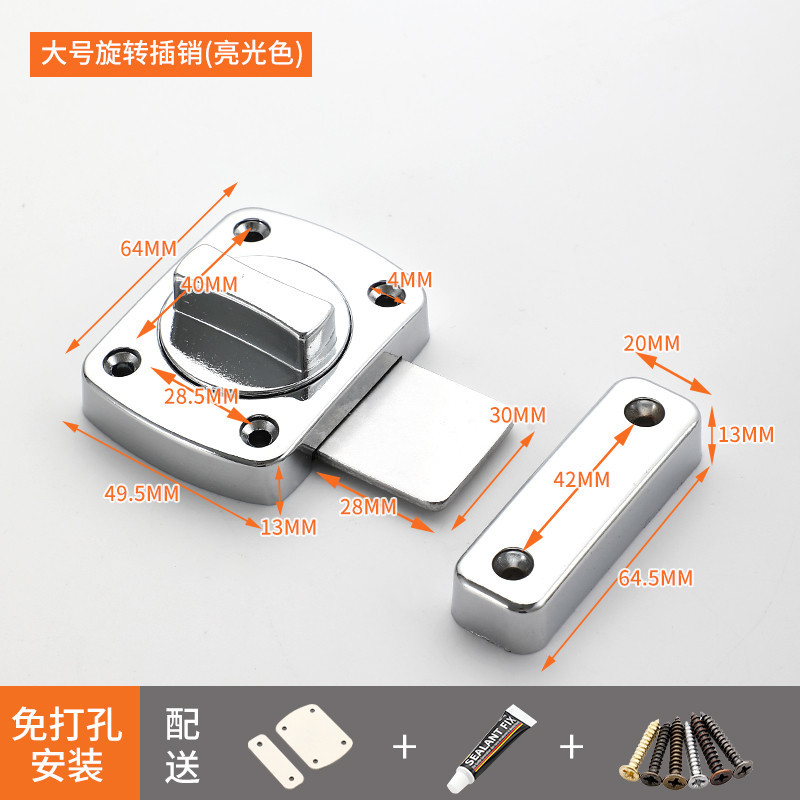 大号旋转插销(亮光色)

64MM
40MM
4MM
28.5MM
49.5MM
13MM
28MM
30MM
20MM
13MM
42MM
64.5MM

免打孔安装

配送

+

SEALANT FIX

+