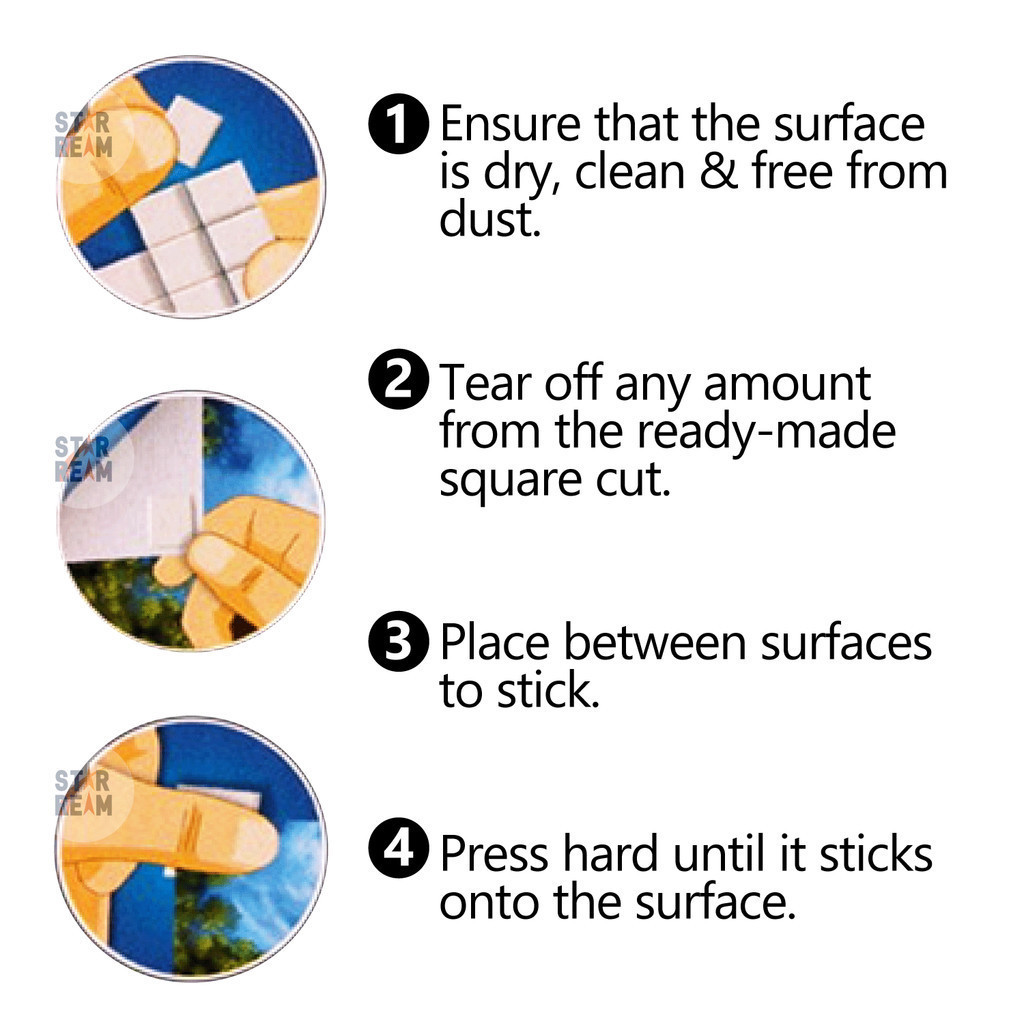 STAR BEAM

1 Ensure that the surface is dry, clean & free from dust.

STAR BEAM

2 Tear off any amount from the ready-made square cut.

3 Place between surfaces to stick.

STAR BEAM

4 Press hard until it sticks onto the surface.