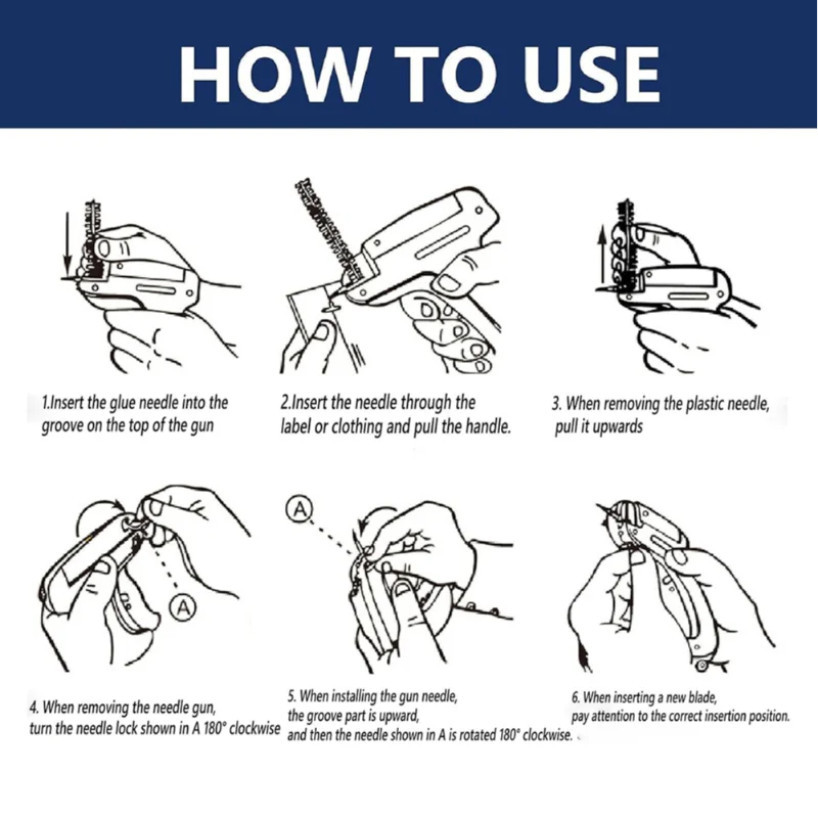 HOW TO USE

1.Insert the glue needle into the groove on the top of the gun

2.Insert the needle through the label or clothing and pull the handle.

3. When removing the plastic needle, pull it upwards

A

A

4. When removing the needle gun, turn the needle lock shown in A 180° clockwise

5. When installing the gun needle, the groove part is upward, and then the needle shown in A is rotated 180° clockwise.

6. When inserting a new blade, pay attention to the correct insertion position.