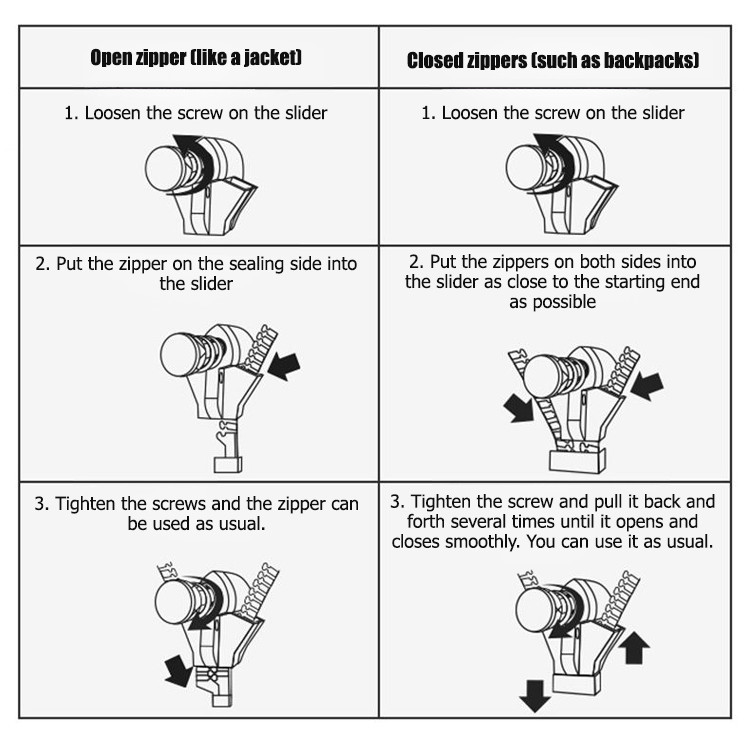 | Open zipper (like a jacket) | Closed zippers (such as backpacks) |
|---|---|
| 1. Loosen the screw on the slider | 1. Loosen the screw on the slider |
| 2. Put the zipper on the sealing side into the slider | 2. Put the zippers on both sides into the slider as close to the starting end as possible |
| 3. Tighten the screws and the zipper can be used as usual. | 3. Tighten the screw and pull it back and forth several times until it opens and closes smoothly. You can use it as usual. |