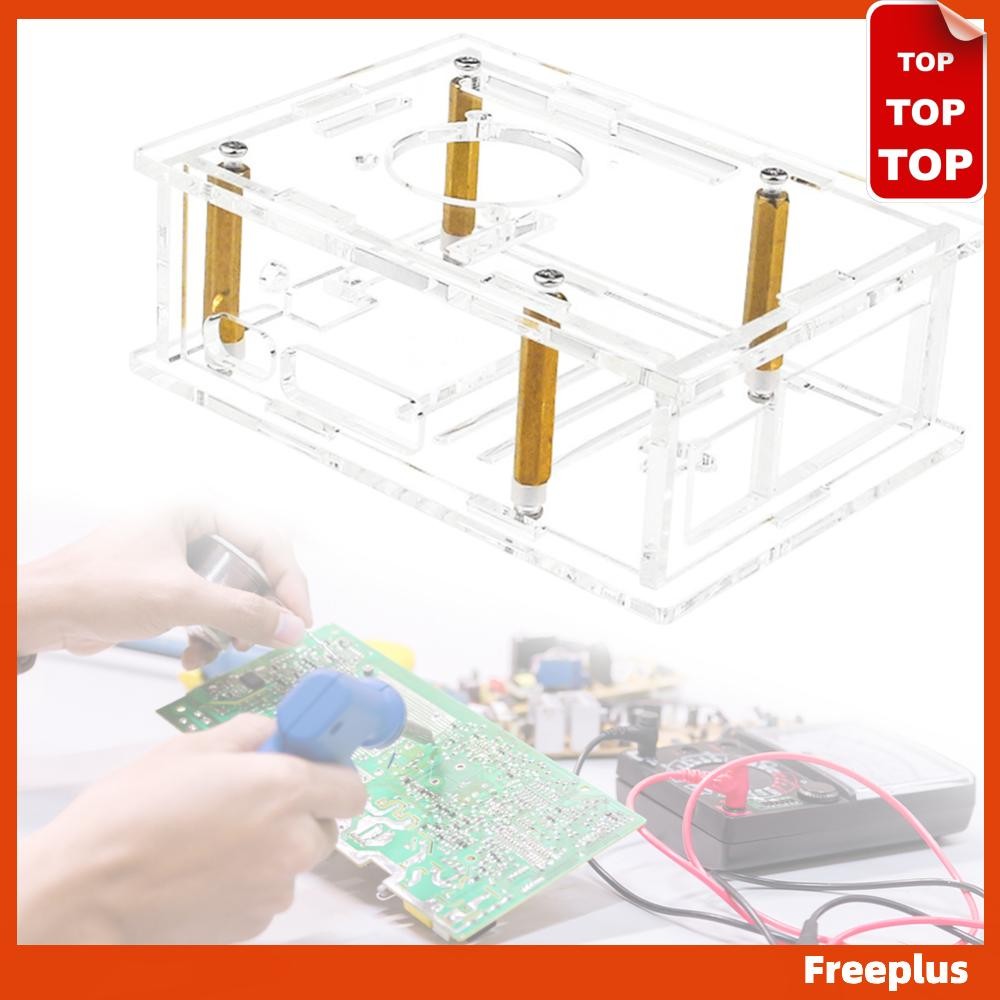 TOP
TOP
TOP

Freeplus