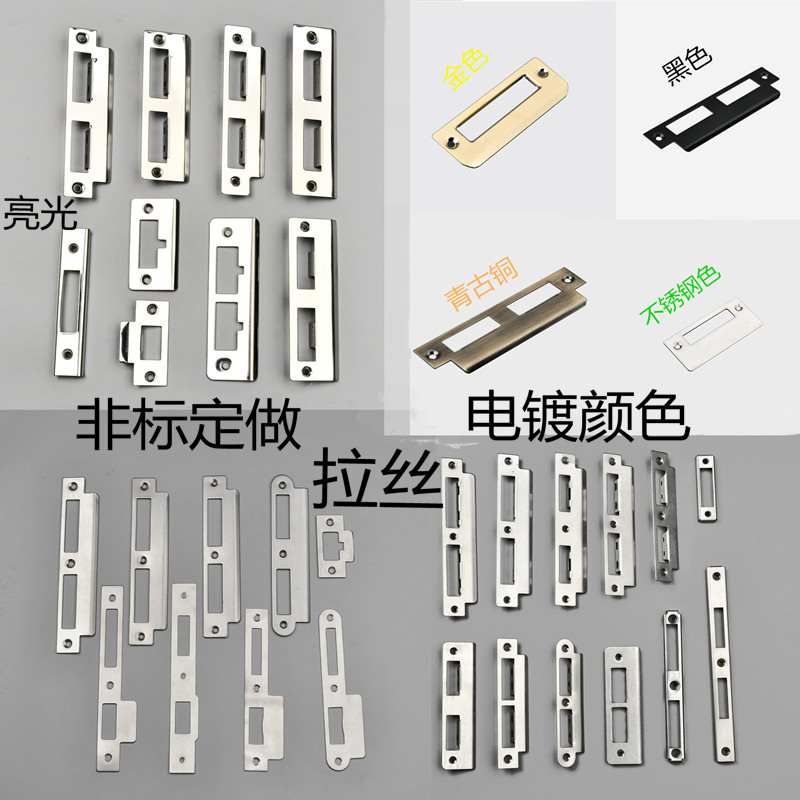 金色

黑色

亮光

青古铜

不锈钢色

非标定做

电镀颜色

拉丝