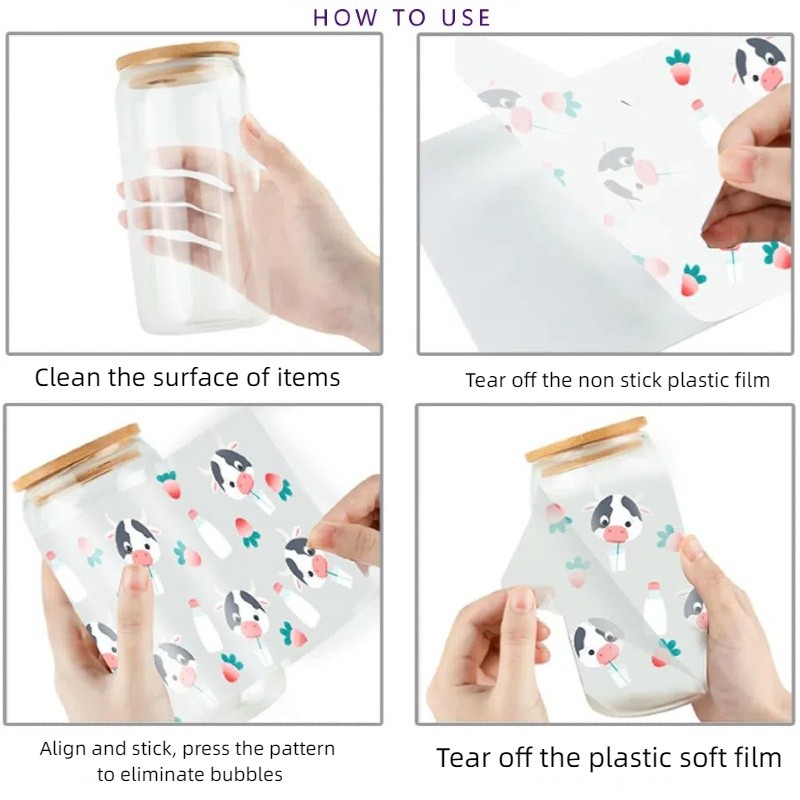 HOW TO USE

Clean the surface of items

Tear off the non stick plastic film

Align and stick, press the pattern to eliminate bubbles

Tear off the plastic soft film