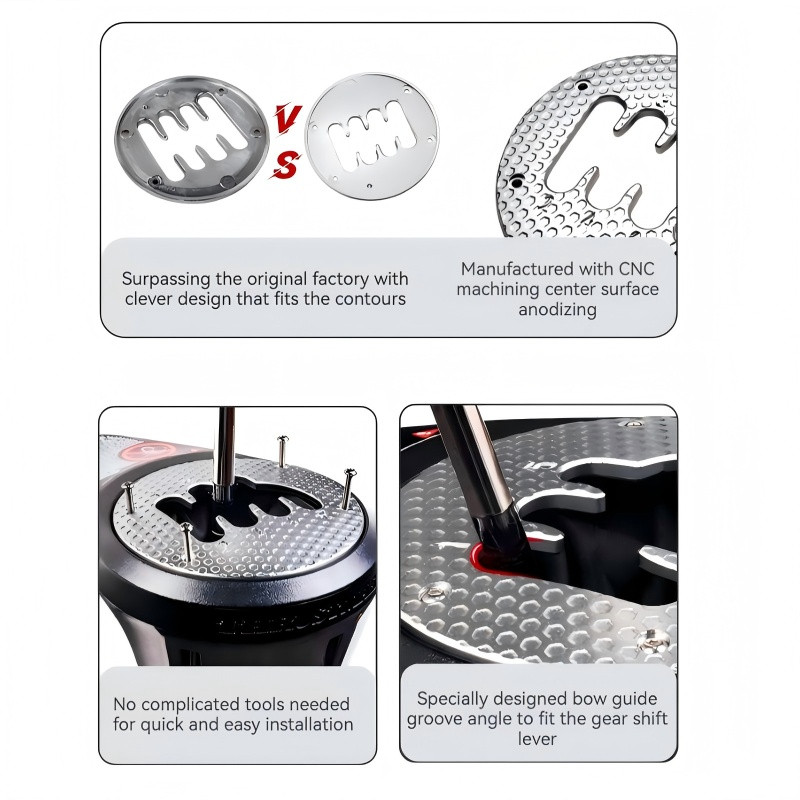 VS

Surpassing the original factory with clever design that fits the contours

Manufactured with CNC machining center surface anodizing

No complicated tools needed for quick and easy installation

Specially designed bow guide groove angle to fit the gear shift lever