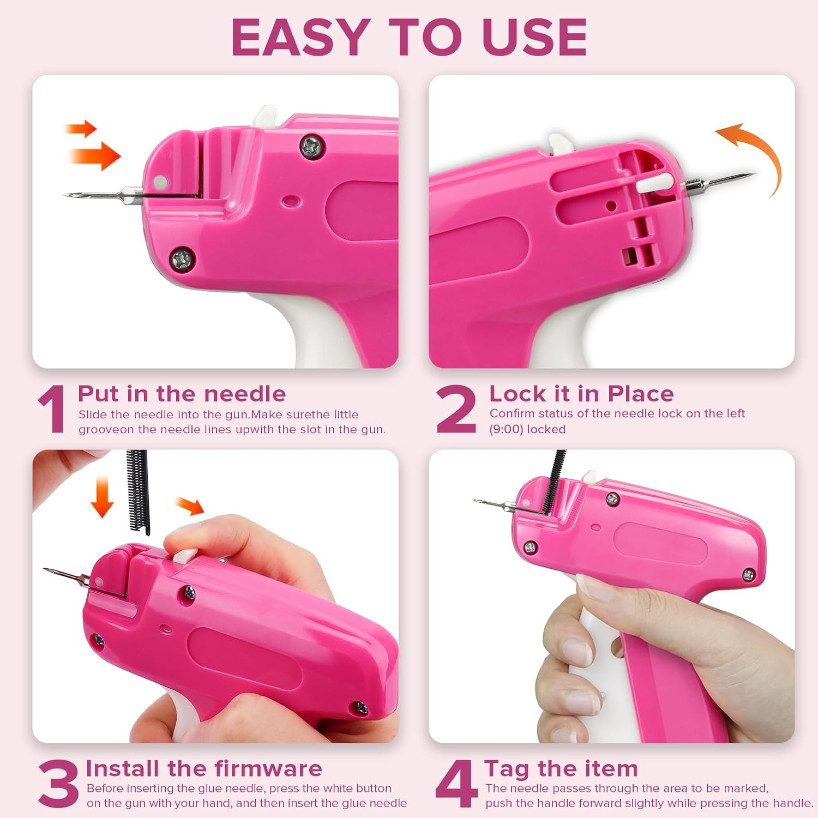 EASY TO USE

1 Put in the needle
Slide the needle into the gun.Make surethe little grooveon the needle lines upwith the slot in the gun.

2 Lock it in Place
Confirm status of the needle lock on the left (9:00) locked

3 Install the firmware
Before inserting the glue needle, press the white button on the gun with your hand, and then insert the glue needle

4 Tag the item
The needle passes through the area to be marked, push the handle forward slightly while pressing the handle.