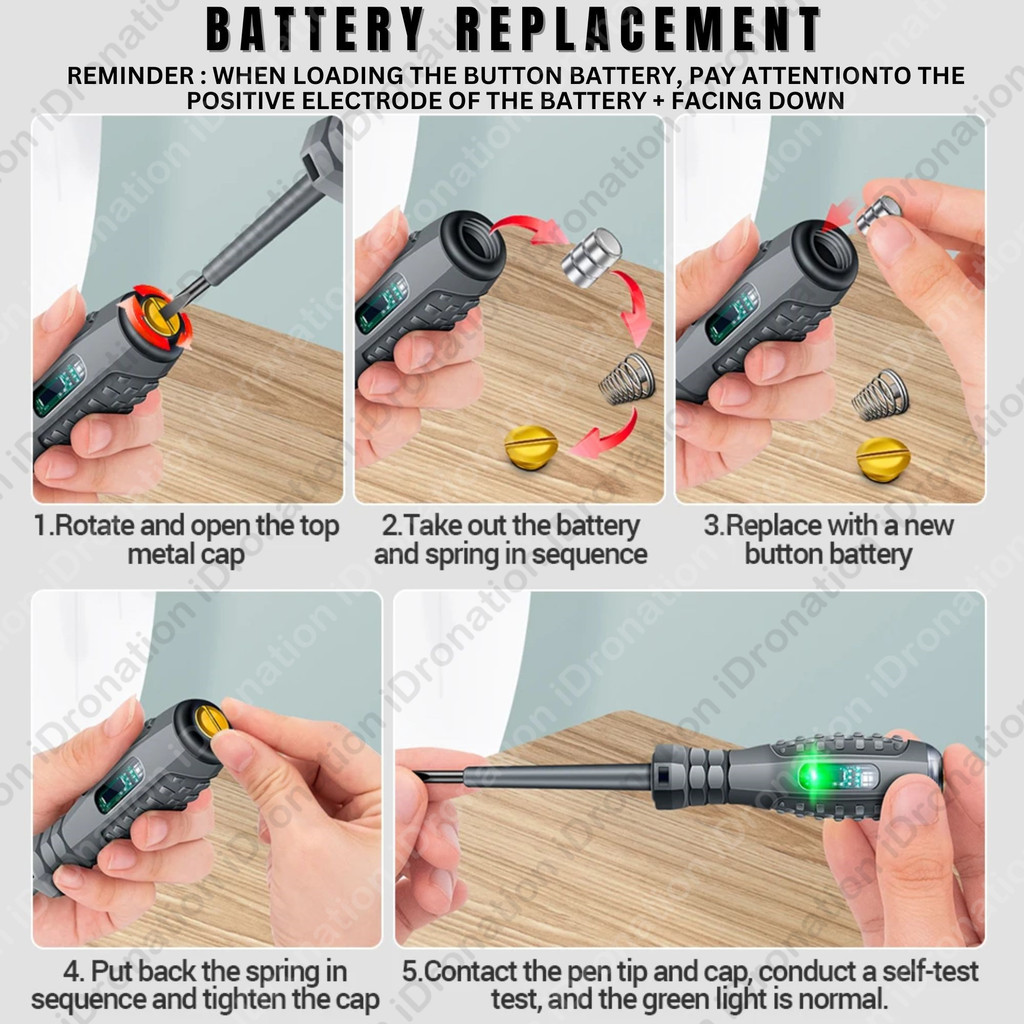 BATTERY REPLACEMENT

REMINDER : WHEN LOADING THE BUTTON BATTERY, PAY ATTENTIONTO THE POSITIVE ELECTRODE OF THE BATTERY + FACING DOWN

1.Rotate and open the top metal cap

2.Take out the battery and spring in sequence

3.Replace with a new button battery

4. Put back the spring in sequence and tighten the cap

5.Contact the pen tip and cap, conduct a self-test test, and the green light is normal.

iDronation