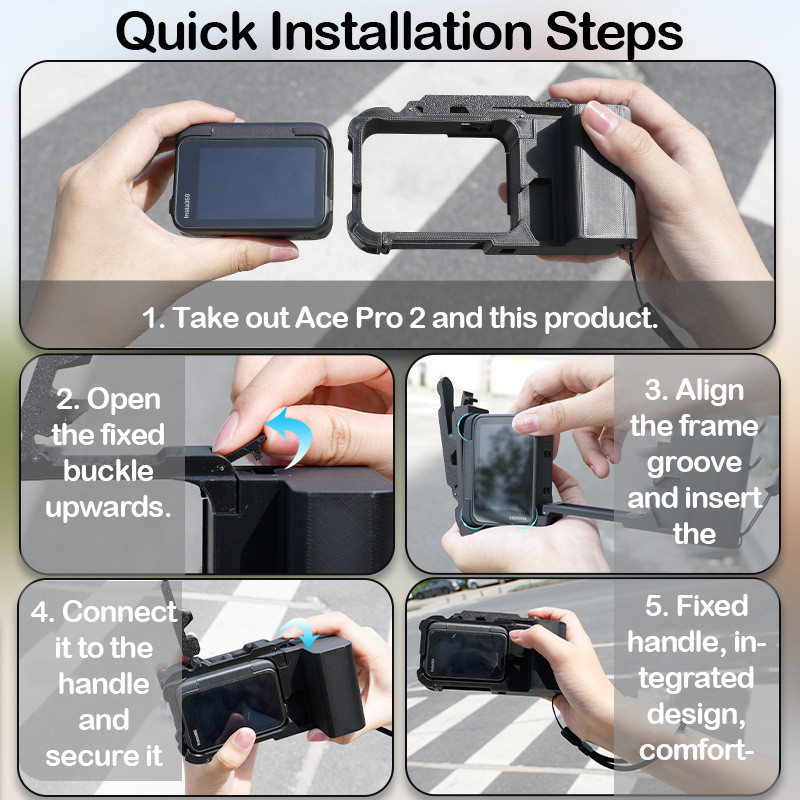 Quick Installation Steps

Insta360

1. Take out Ace Pro 2 and this product.

2. Open the fixed buckle upwards.

3. Align the frame groove and insert the

4. Connect it to the handle and secure it

5. Fixed handle, integrated design, comfort-