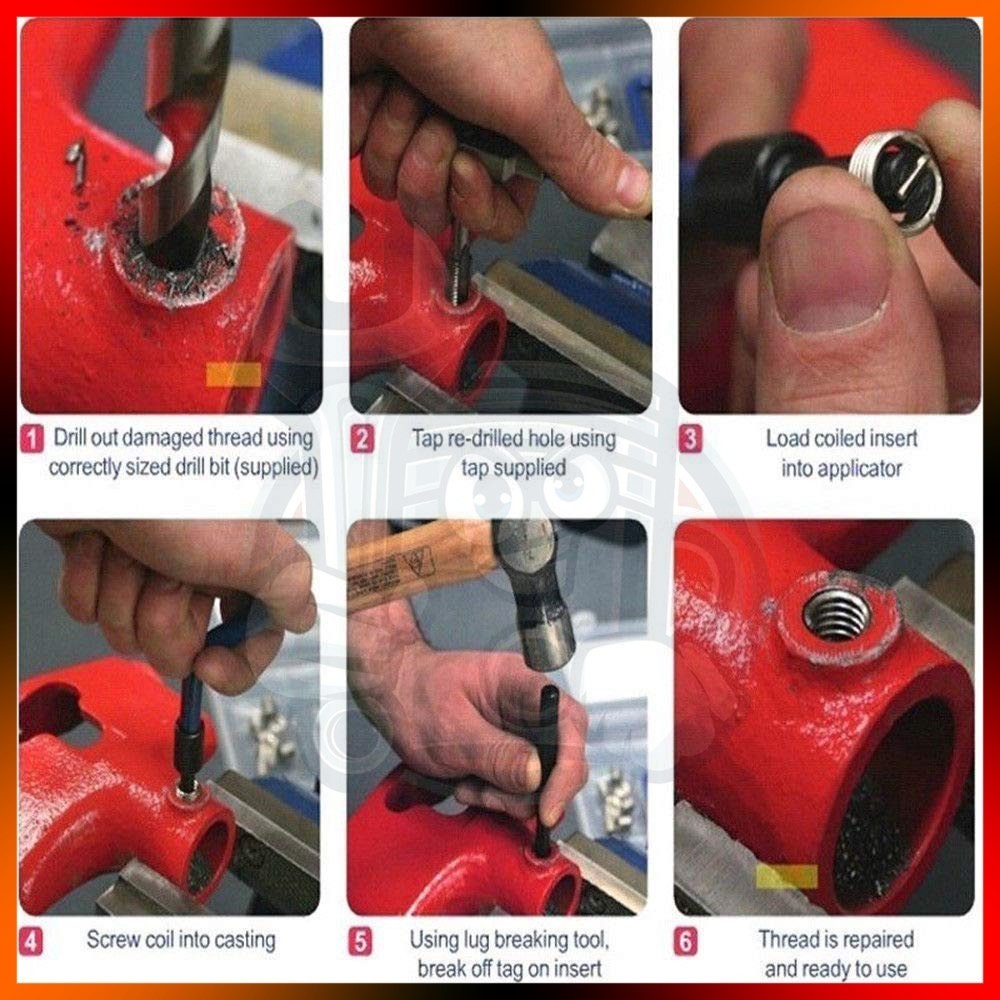 1 Drill out damaged thread using correctly sized drill bit (supplied)

2 Tap re-drilled hole using tap supplied

3 Load coiled insert into applicator

4 Screw coil into casting

5 Using lug breaking tool, break off tag on insert

6 Thread is repaired and ready to use