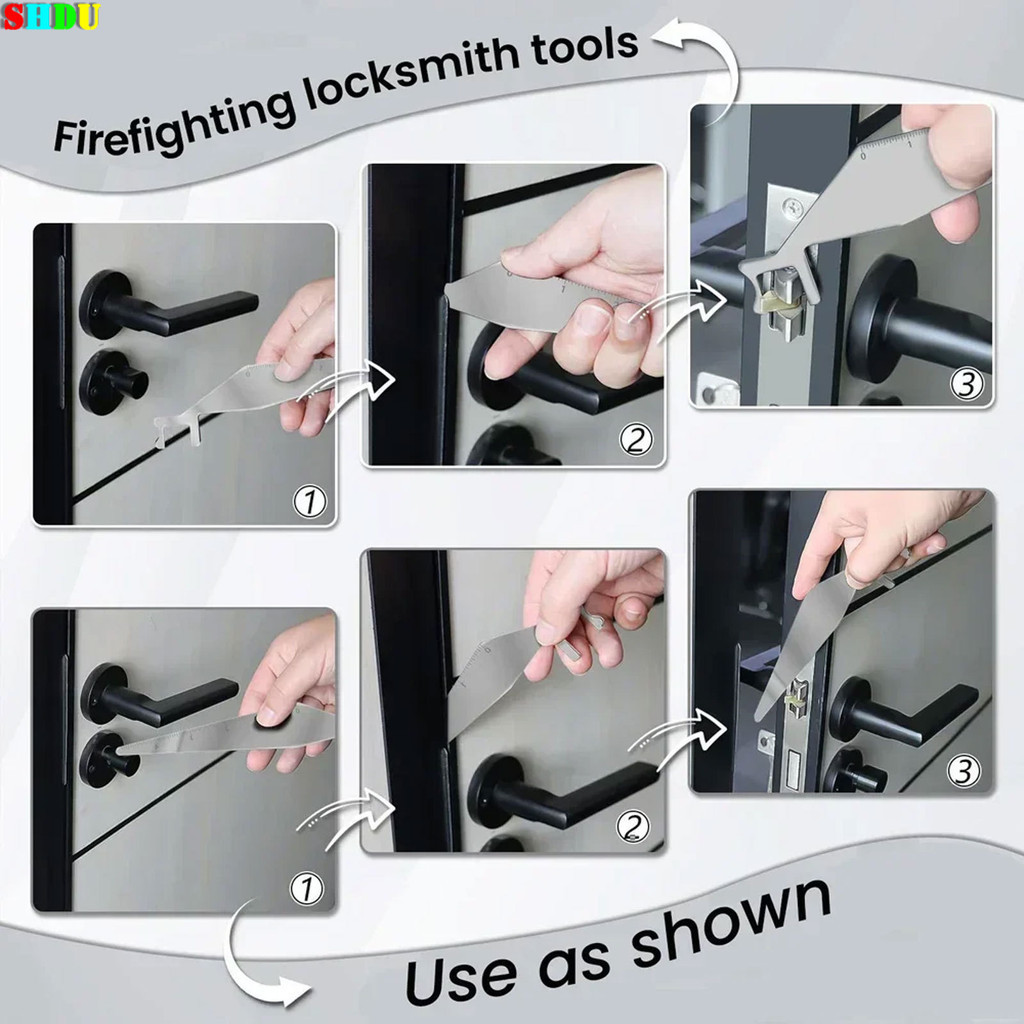 SHDU

Firefighting locksmith tools

①

②

③

①

②

③

Use as shown